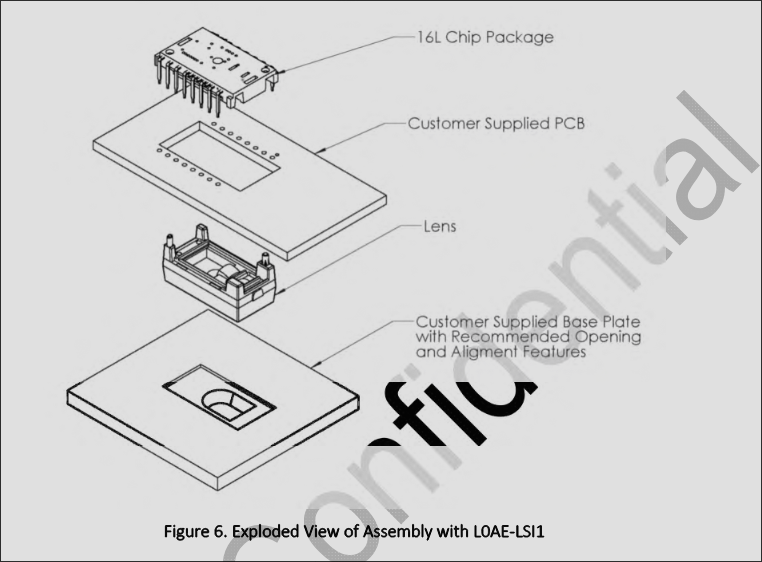 16L Chip Package

Customer Supplied PCB

Lens

Customer Supplied Base Plate with Recommended Opening and Aligment Features

Confidential

Figure 6. Exploded View of Assembly with L0AE-LSI1