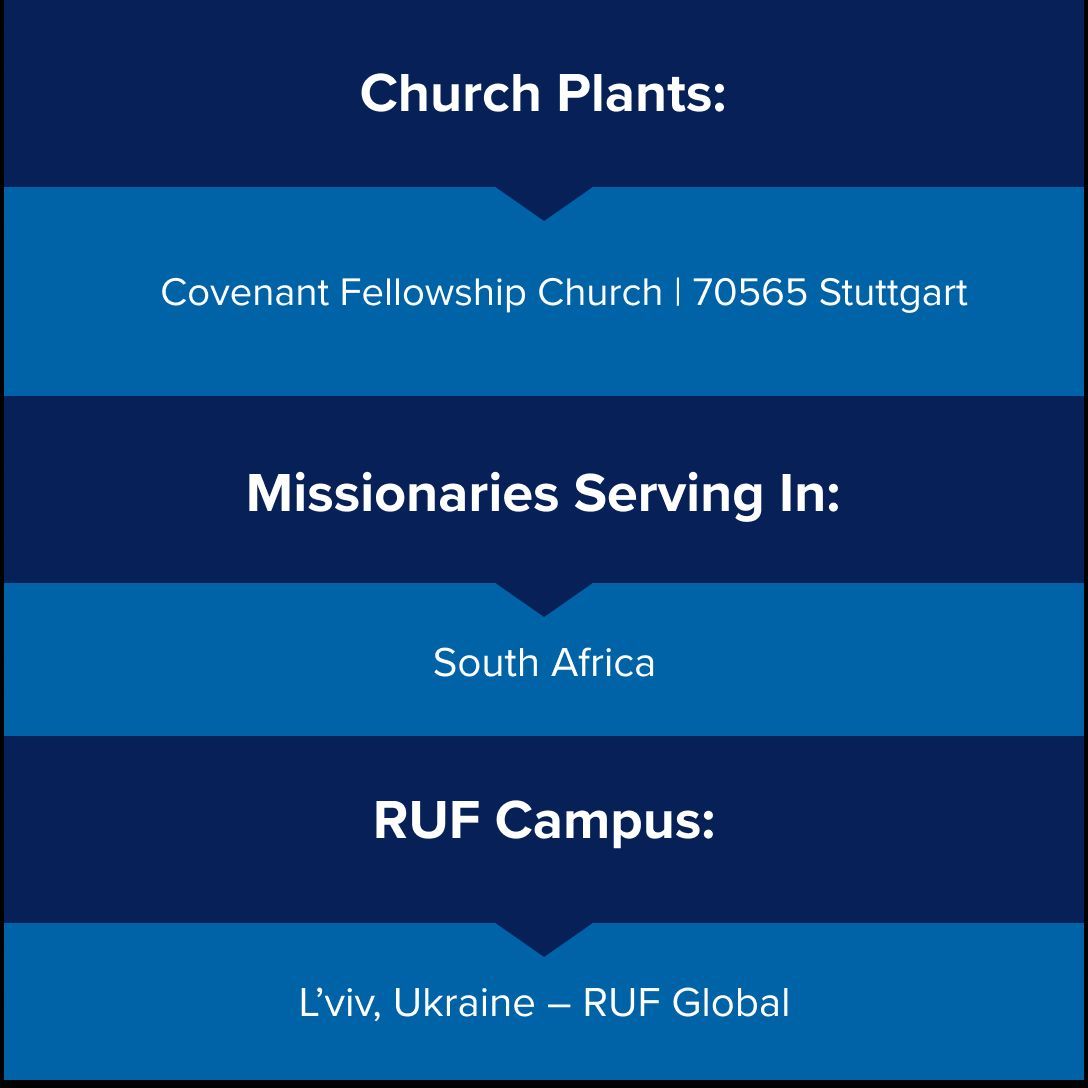 Church Plants:

Covenant Fellowship Church | 70565 Stuttgart

Missionaries Serving In:

South Africa

RUF Campus:

L'viv, Ukraine – RUF Global