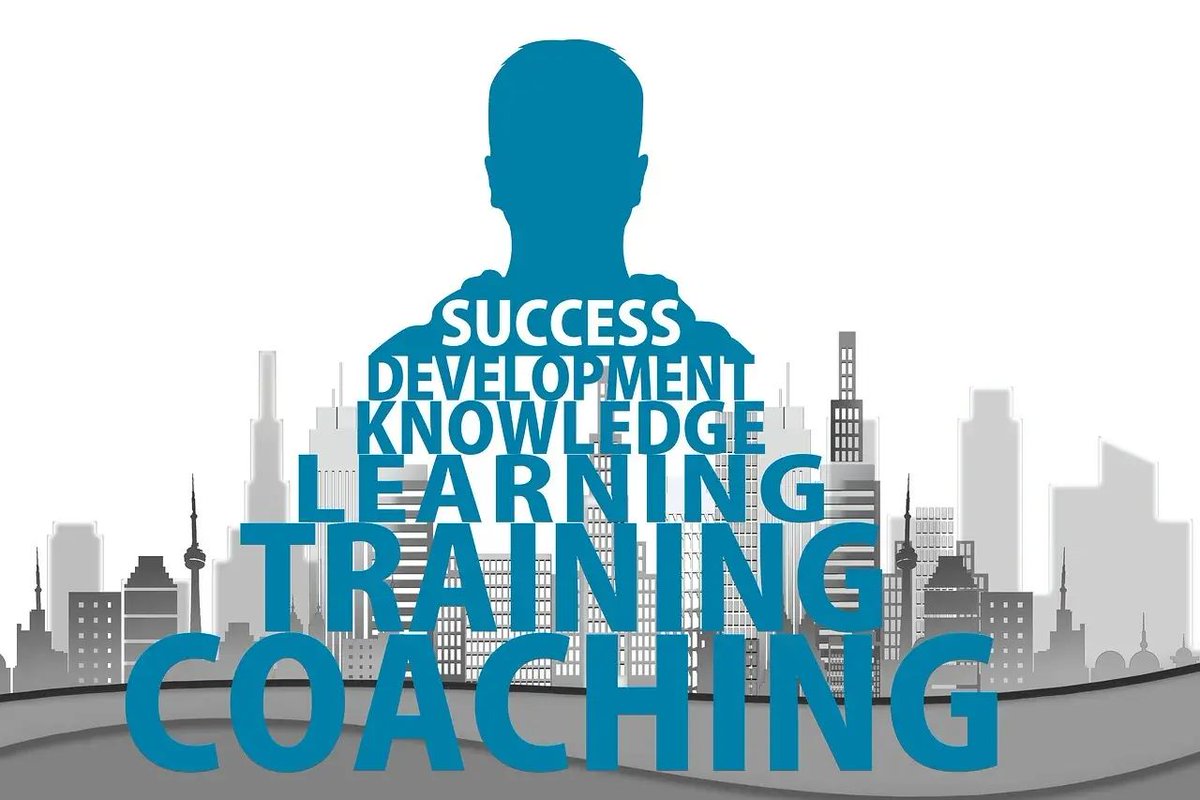 SUCCESS
DEVELOPMENT
KNOWLEDGE
LEARNING
TRAINING
COACHING