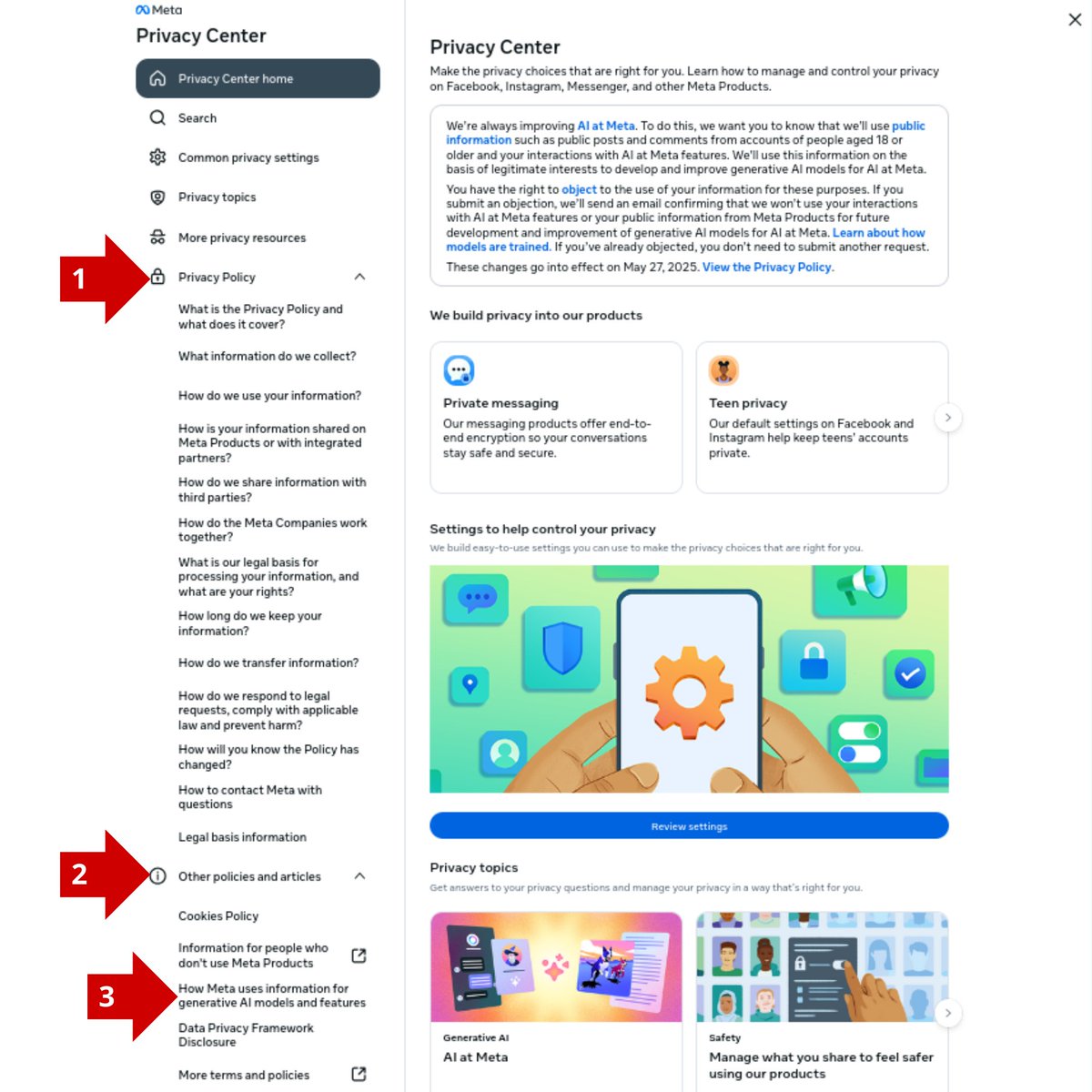 Meta
Privacy Center

Privacy Center home
Search
Common privacy settings
Privacy topics
More privacy resources
1
Privacy Policy
What is the Privacy Policy and what does it cover?
What information do we collect?
How do we use your information?
How is your information shared on Meta Products or with integrated partners?
How do we share information with third parties?
How do the Meta Companies work together?
What is our legal basis for processing your information, and what are your rights?
How long do we keep your information?
How do we transfer information?
How do we respond to legal requests, comply with applicable law and prevent harm?
How will you know the Policy has changed?
How to contact Meta with questions
Legal basis information
2
Other policies and articles
Cookies Policy
Information for people who don't use Meta Products
3
How Meta uses information for generative AI models and features
Data Privacy Framework Disclosure
More terms and policies

Privacy Center
Make the privacy choices that are right for you. Learn how to manage and control your privacy on Facebook, Instagram, Messenger, and other Meta Products.

We're always improving AI at Meta. To do this, we want you to know that we'll use public information such as public posts and comments from accounts of people aged 18 or older and your interactions with AI at Meta features. We'll use this information on the basis of legitimate interests to develop and improve generative AI models for AI at Meta.

You have the right to object to the use of your information for these purposes. If you submit an objection, we'll send an email confirming that we won't use your interactions with AI at Meta features or your public information from Meta Products for future development and improvement of generative AI models for AI at Meta. Learn about how models are trained. If you've already objected, you don't need to submit another request.

These changes go into effect on May 27, 2025. View the Privacy Policy.

We build privacy into our products

Private messaging
Our messaging products offer end-to-end encryption so your conversations stay safe and secure.

Teen privacy
Our default settings on Facebook and Instagram help keep teens' accounts private.

Settings to help control your privacy
We build easy-to-use settings you can use to make the privacy choices that are right for you.

Review settings

Privacy topics
Get answers to your privacy questions and manage your privacy in a way that's right for you.

Generative AI
AI at Meta

Safety
Manage what you share to feel safer using our products