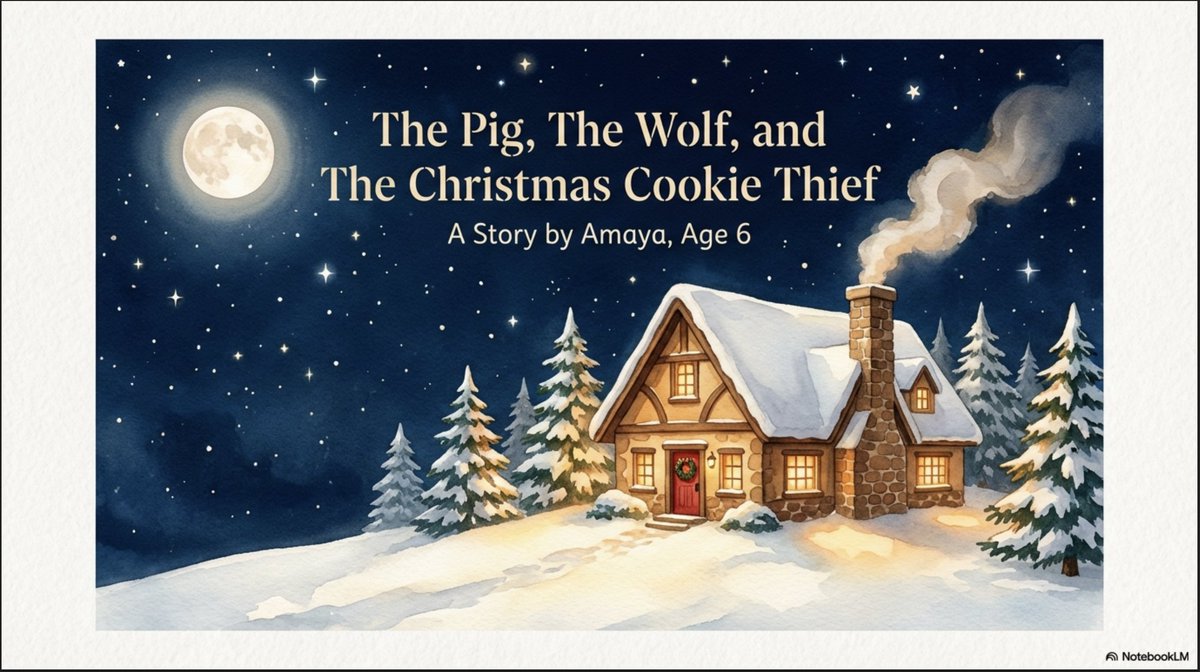 The Pig, The Wolf, and
The Christmas Cookie Thief

A Story by Amaya, Age 6

NotebookLM