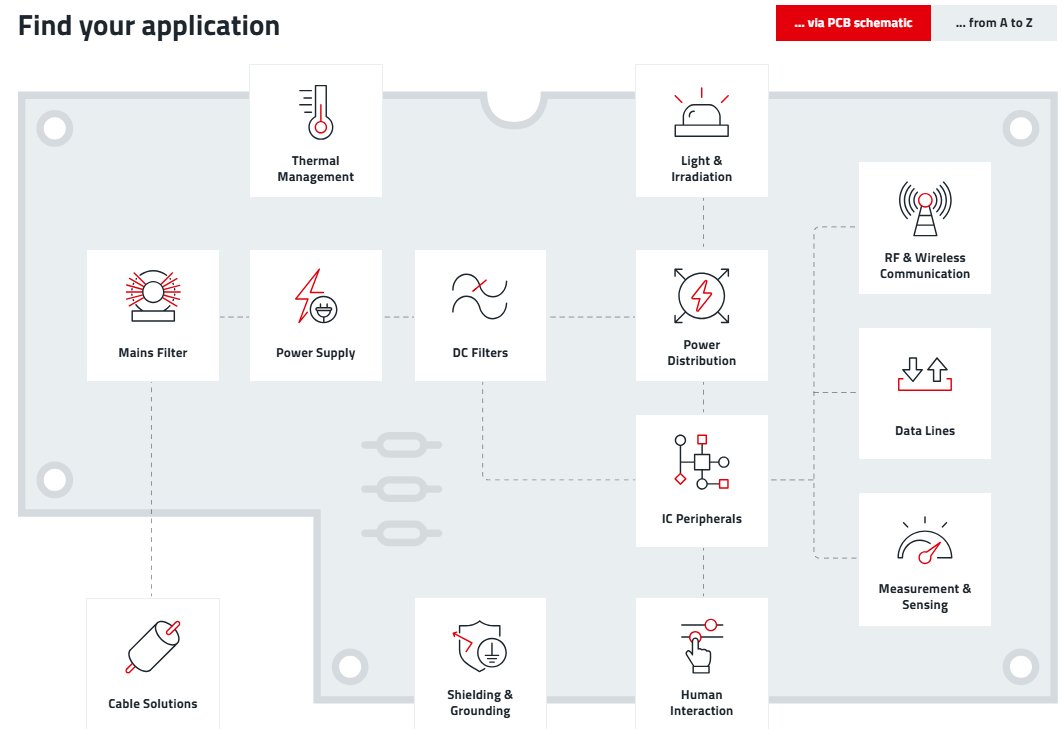 Find your application

... via PCB schematic

... from A to Z

Thermal Management

Light & Irradiation

RF & Wireless Communication

Mains Filter

Power Supply

DC Filters

Power Distribution

Data Lines

IC Peripherals

Measurement & Sensing

Cable Solutions

Shielding & Grounding

Human Interaction