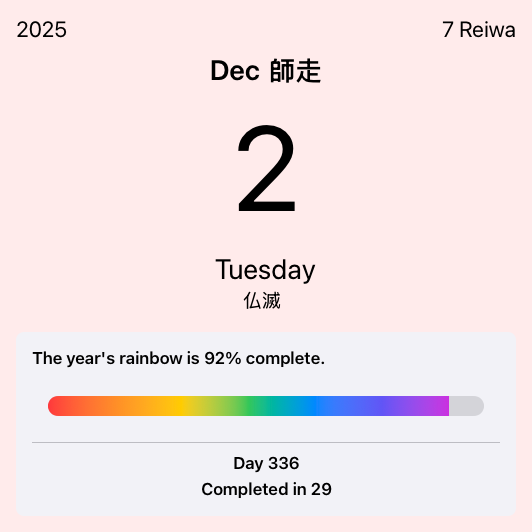 2025

7 Reiwa

Dec 師走

2

Tuesday
仏滅

The year's rainbow is 92% complete.

Day 336
Completed in 29