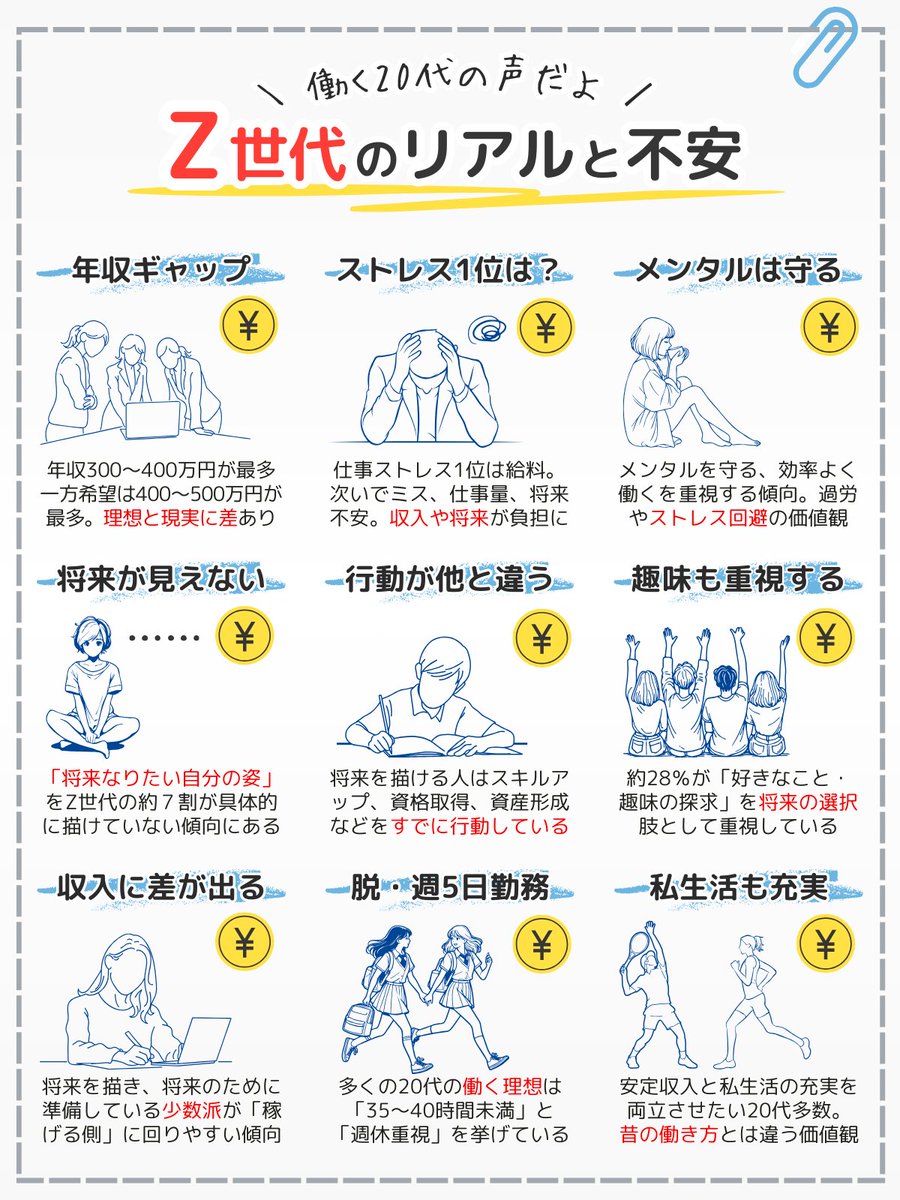 働く20代の声だよ

Z世代のリアルと不安

年収ギャップ

¥

年収300〜400万円が最多 一方希望は400〜500万円が最多。理想と現実に差あり

ストレス1位は?

¥

仕事ストレス1位は給料。次いでミス、仕事量、将来不安。収入や将来が負担に

メンタルは守る

¥

メンタルを守る、効率よく働くを重視する傾向。過労やストレス回避の価値観

将来が見えない

……

¥

「将来なりたい自分の姿」をZ世代の約7割が具体的に描けていない傾向にある

行動が他と違う

¥

将来を描ける人はスキルアップ、資格取得、資産形成などをすでに行動している

趣味も重視する

¥

約28%が「好きなこと・趣味の探求」を将来の選択肢として重視している

収入に差が出る

¥

将来を描き、将来のために準備している少数派が「稼げる側」に回りやすい傾向

脱・週5日勤務

¥

多くの20代の働く理想は「35〜40時間未満」と「週休重視」を挙げている

私生活も充実

¥

安定収入と私生活の充実を両立させたい20代多数。昔の働き方とは違う価値観