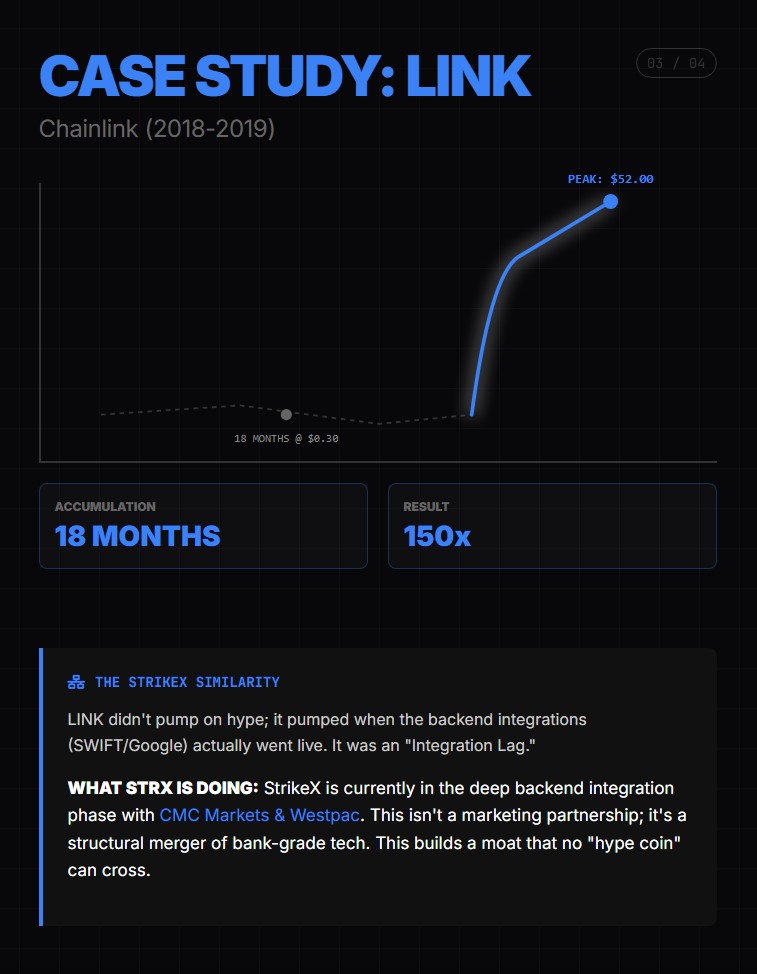 CASE STUDY: LINK

03 / 04

Chainlink (2018-2019)

PEAK: $52.00

18 MONTHS @ $0.30

ACCUMULATION
18 MONTHS

RESULT
150x

THE STRIKEX SIMILARITY

LINK didn't pump on hype; it pumped when the backend integrations (SWIFT/Google) actually went live. It was an "Integration Lag."

WHAT STRX IS DOING: StrikeX is currently in the deep backend integration phase with CMC Markets & Westpac. This isn't a marketing partnership; it's a structural merger of bank-grade tech. This builds a moat that no "hype coin" can cross.