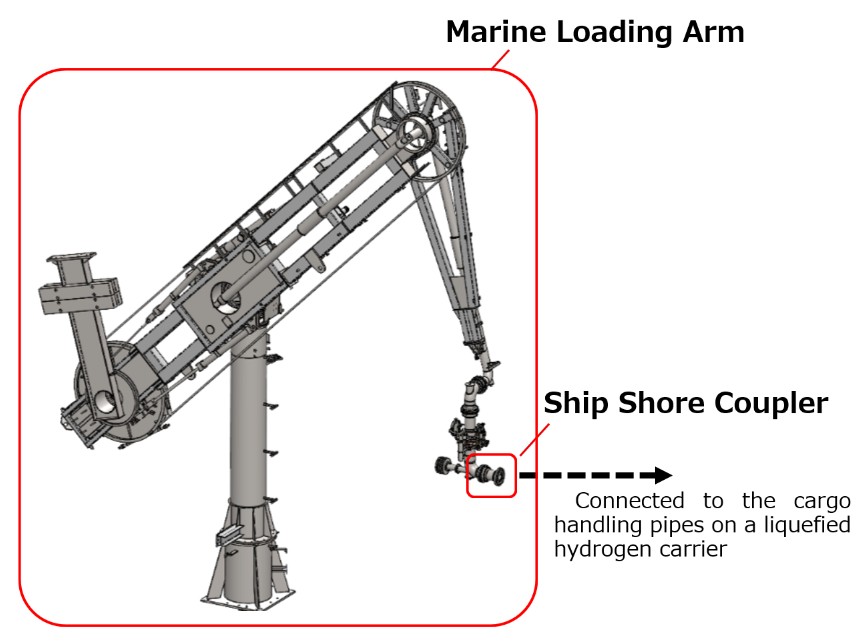 Marine Loading Arm

Ship Shore Coupler

Connected to the cargo handling pipes on a liquefied hydrogen carrier