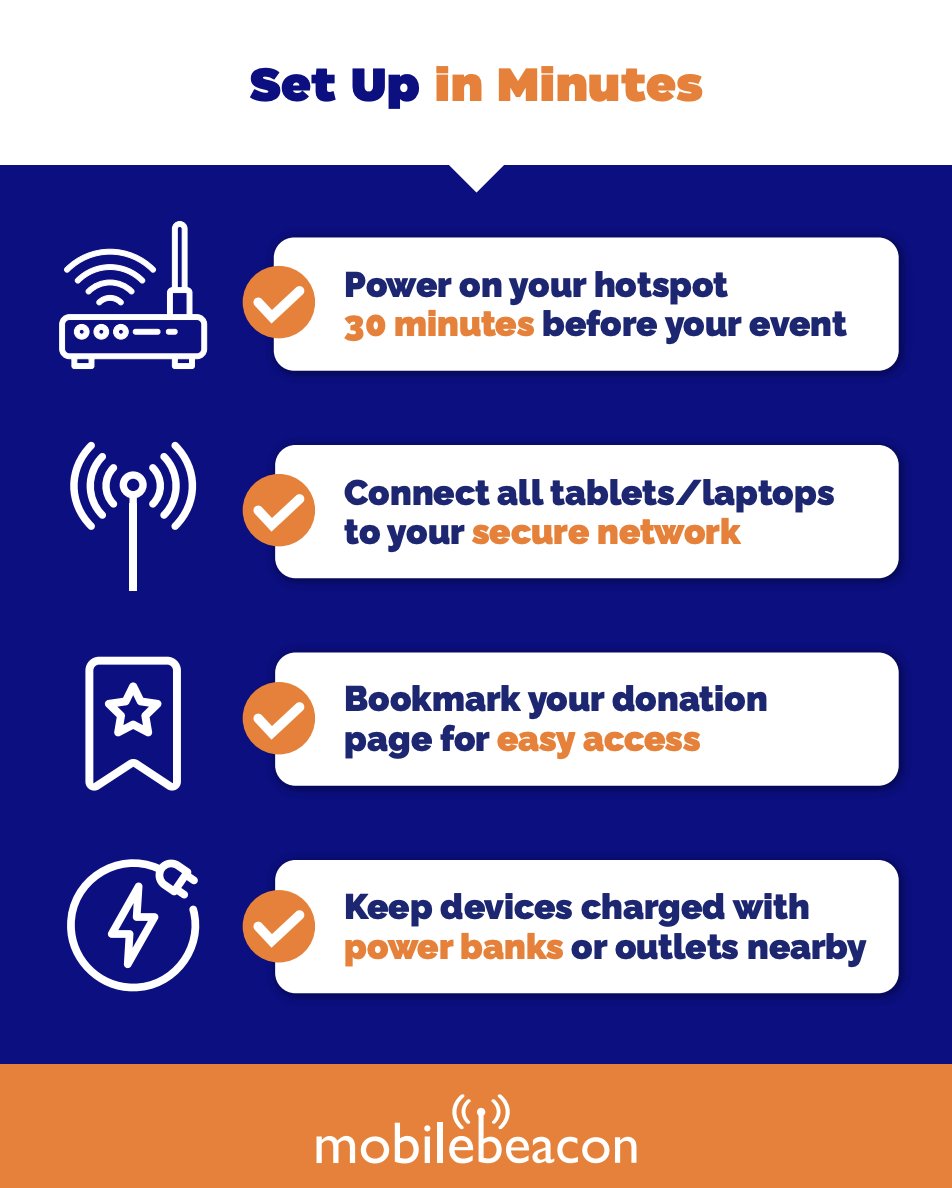 Set Up in Minutes

Power on your hotspot 30 minutes before your event

Connect all tablets/laptops to your secure network

Bookmark your donation page for easy access

Keep devices charged with power banks or outlets nearby

mobilebeacon