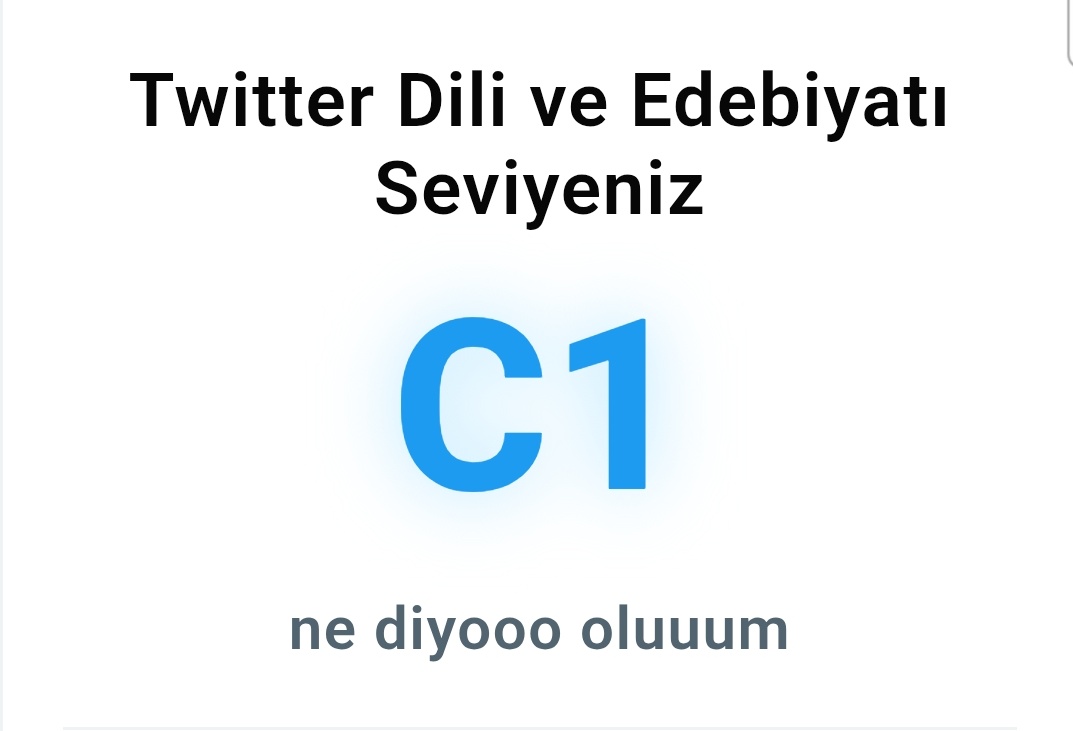 Twitter Dili ve Edebiyatı Seviyeniz

C1

ne diyooo oluuum