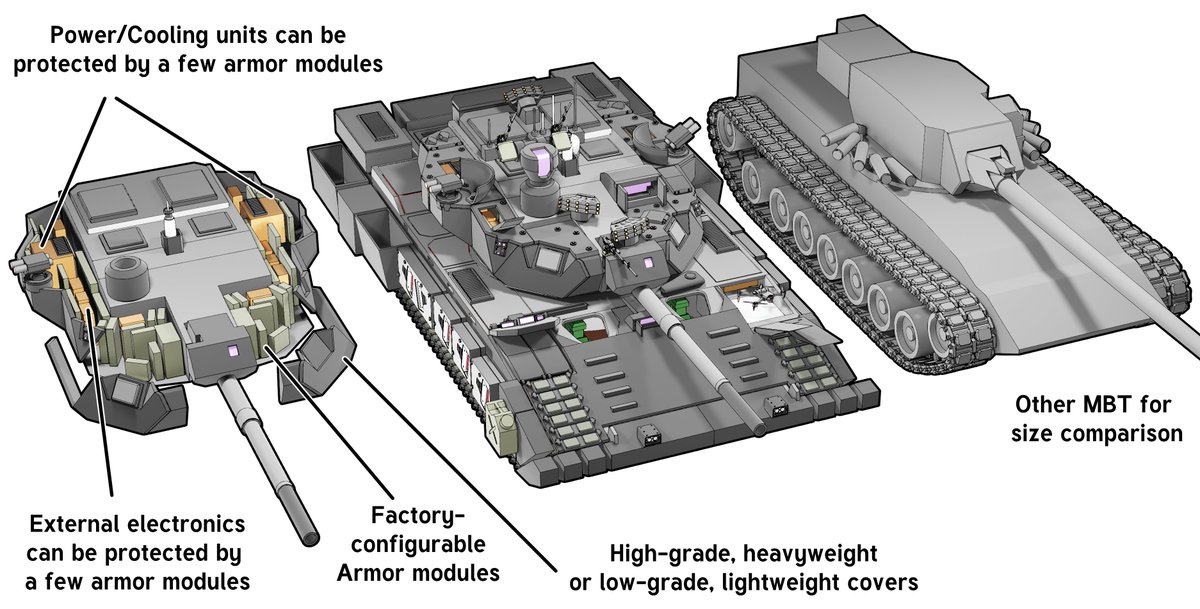 Power/Cooling units can be protected by a few armor modules

Other MBT for size comparison

External electronics can be protected by a few armor modules

Factory-configurable Armor modules

High-grade, heavyweight or low-grade, lightweight covers