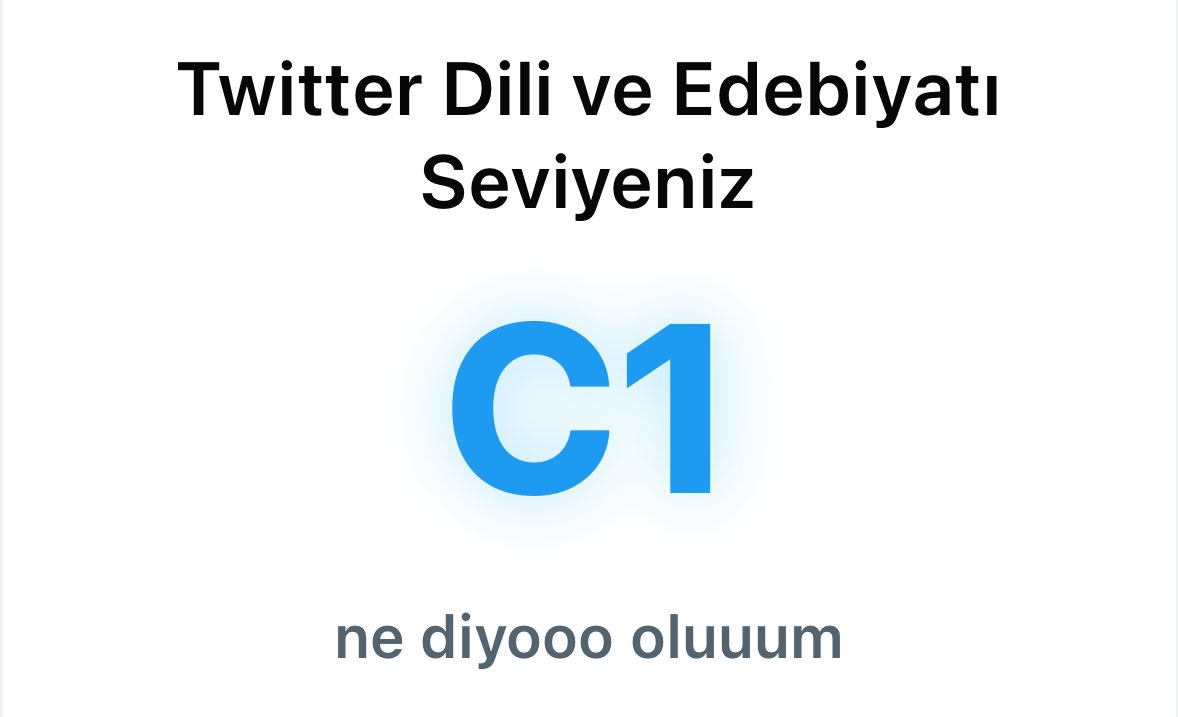 Twitter Dili ve Edebiyatı Seviyeniz

C1

ne diyooo oluuum