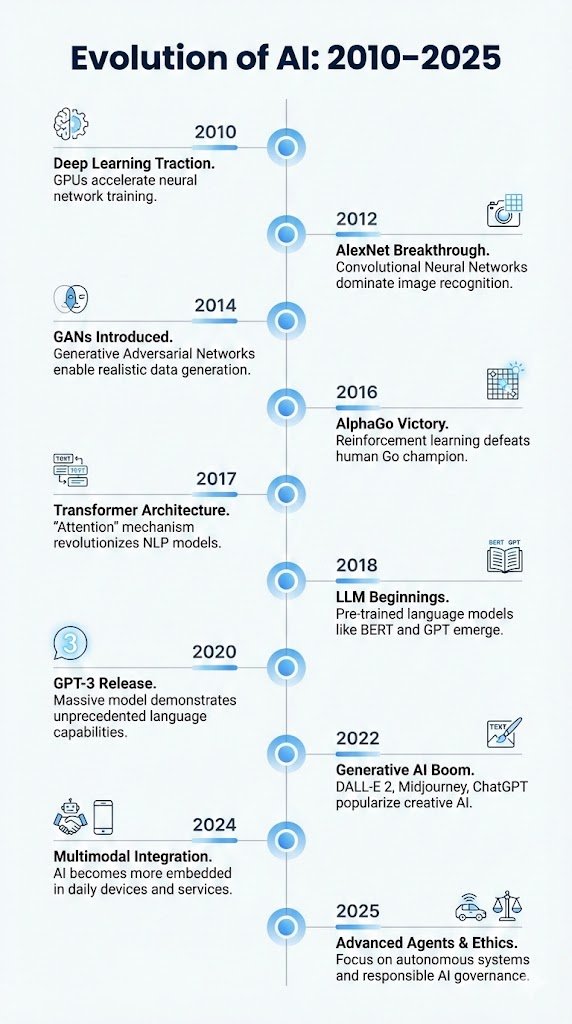 Evolution of AI: 2010–2025

2010
Deep Learning Traction.
GPUs accelerate neural network training.

2012
AlexNet Breakthrough.
Convolutional Neural Networks dominate image recognition.

2014
GANs Introduced.
Generative Adversarial Networks enable realistic data generation.

2016
AlphaGo Victory.
Reinforcement learning defeats human Go champion.

TEXT
TEXT
2017
Transformer Architecture.
"Attention" mechanism revolutionizes NLP models.

BERT GPT
2018
LLM Beginnings.
Pre-trained language models like BERT and GPT emerge.

3
2020
GPT-3 Release.
Massive model demonstrates unprecedented language capabilities.

TEXT
2022
Generative AI Boom.
DALL-E 2, Midjourney, ChatGPT popularize creative AI.

2024
Multimodal Integration.
AI becomes more embedded in daily devices and services.

2025
Advanced Agents & Ethics.
Focus on autonomous systems and responsible AI governance.