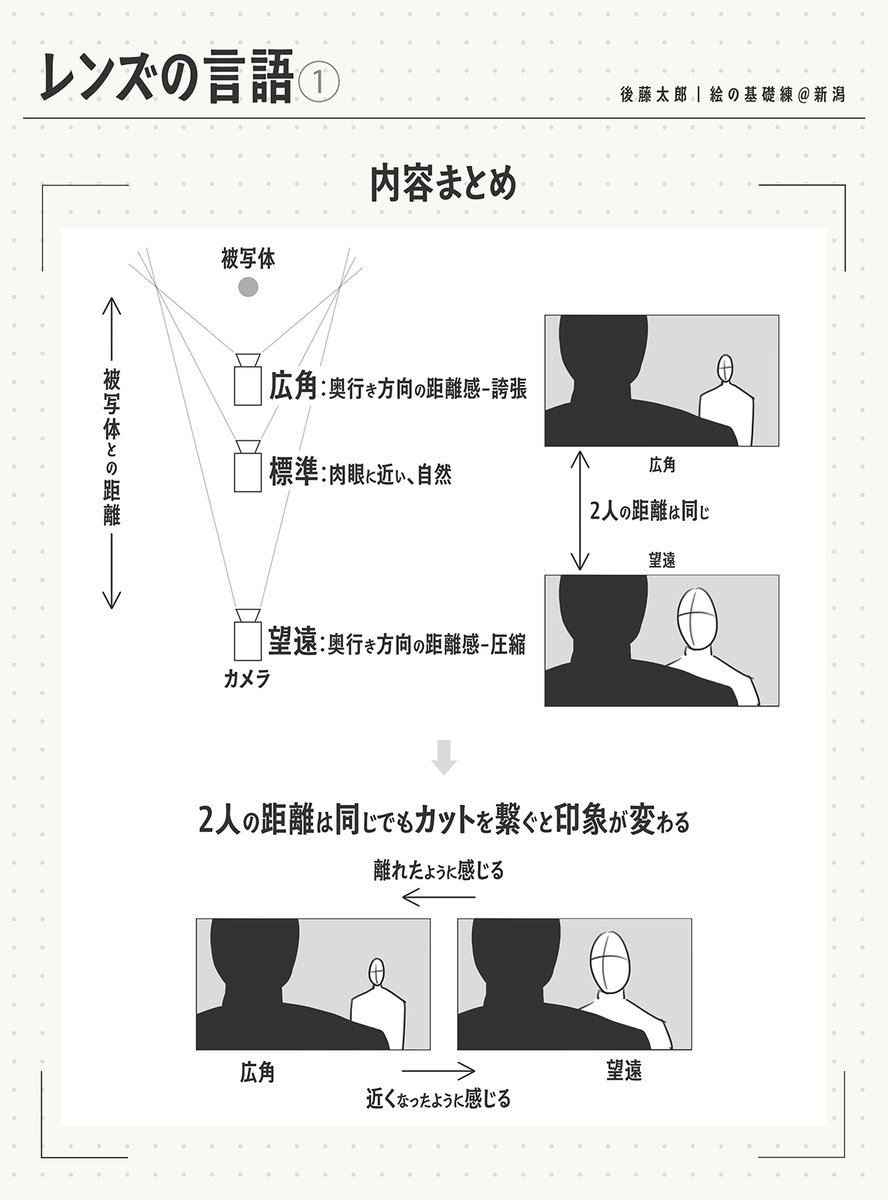 レンズの言語①

後藤太郎｜絵の基礎練@新潟

内容まとめ

被写体

被写体との距離

広角：奥行き方向の距離感−誇張

標準：肉眼に近い、自然

望遠：奥行き方向の距離感−圧縮

カメラ

広角

2人の距離は同じ

望遠

2人の距離は同じでもカットを繋ぐと印象が変わる

離れたように感じる

広角

望遠

近くなったように感じる