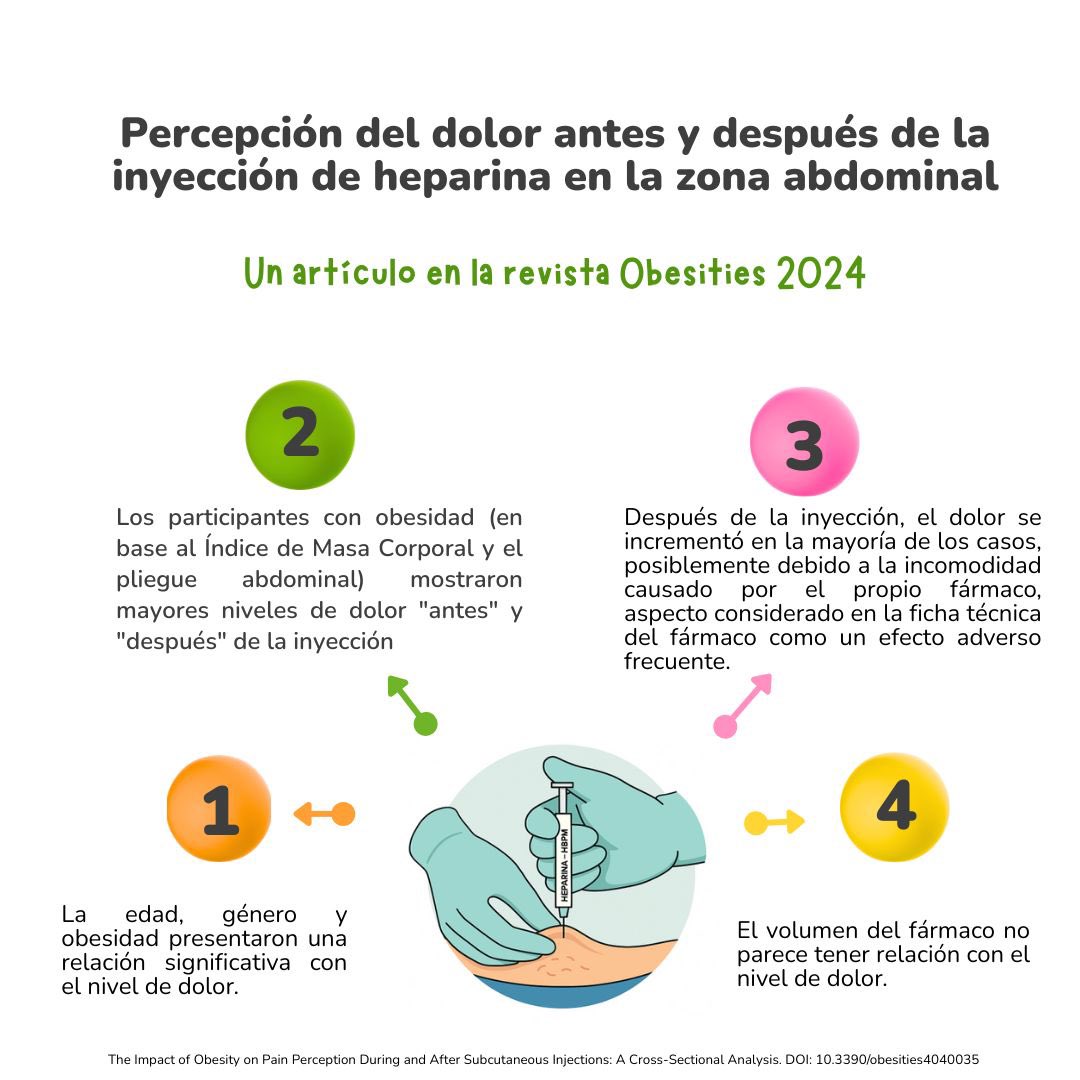 Percepción del dolor antes y después de la inyección de heparina en la zona abdominal

Un artículo en la revista Obesities 2024

2

Los participantes con obesidad (en base al Índice de Masa Corporal y el pliegue abdominal) mostraron mayores niveles de dolor "antes" y "después" de la inyección

3

Después de la inyección, el dolor se incrementó en la mayoría de los casos, posiblemente debido a la incomodidad causado por el propio fármaco, aspecto considerado en la ficha técnica del fármaco como un efecto adverso frecuente.

1

La edad, género y obesidad presentaron una relación significativa con el nivel de dolor.

HEPARINA - HBPM

4

El volumen del fármaco no parece tener relación con el nivel de dolor.

The Impact of Obesity on Pain Perception During and After Subcutaneous Injections: A Cross-Sectional Analysis. DOI: 10.3390/obesities4040035