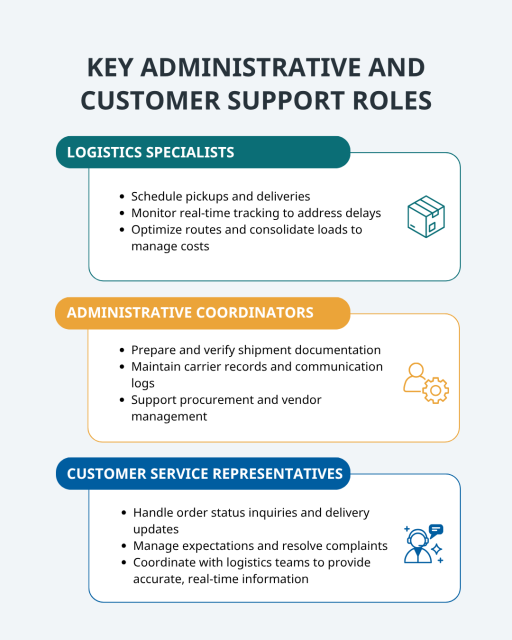 KEY ADMINISTRATIVE AND CUSTOMER SUPPORT ROLES

LOGISTICS SPECIALISTS

- Schedule pickups and deliveries
- Monitor real-time tracking to address delays
- Optimize routes and consolidate loads to manage costs

ADMINISTRATIVE COORDINATORS

- Prepare and verify shipment documentation
- Maintain carrier records and communication logs
- Support procurement and vendor management

CUSTOMER SERVICE REPRESENTATIVES

- Handle order status inquiries and delivery updates
- Manage expectations and resolve complaints
- Coordinate with logistics teams to provide accurate, real-time information