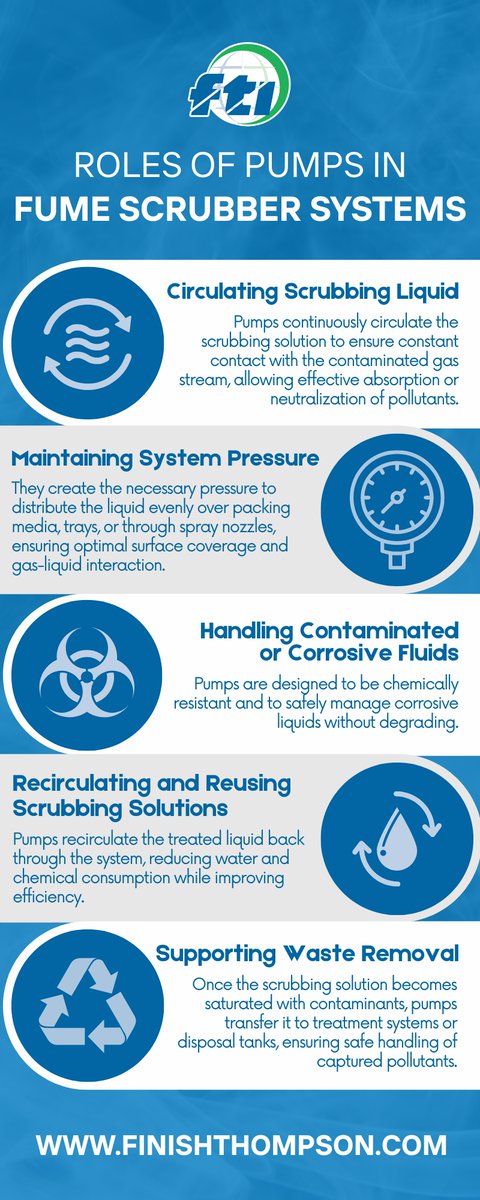 fti

ROLES OF PUMPS IN
FUME SCRUBBER SYSTEMS

Circulating Scrubbing Liquid

Pumps continuously circulate the scrubbing solution to ensure constant contact with the contaminated gas stream, allowing effective absorption or neutralization of pollutants.

Maintaining System Pressure

They create the necessary pressure to distribute the liquid evenly over packing media, trays, or through spray nozzles, ensuring optimal surface coverage and gas-liquid interaction.

Handling Contaminated or Corrosive Fluids

Pumps are designed to be chemically resistant and to safely manage corrosive liquids without degrading.

Recirculating and Reusing Scrubbing Solutions

Pumps recirculate the treated liquid back through the system, reducing water and chemical consumption while improving efficiency.

Supporting Waste Removal

Once the scrubbing solution becomes saturated with contaminants, pumps transfer it to treatment systems or disposal tanks, ensuring safe handling of captured pollutants.

WWW.FINISHTHOMPSON.COM