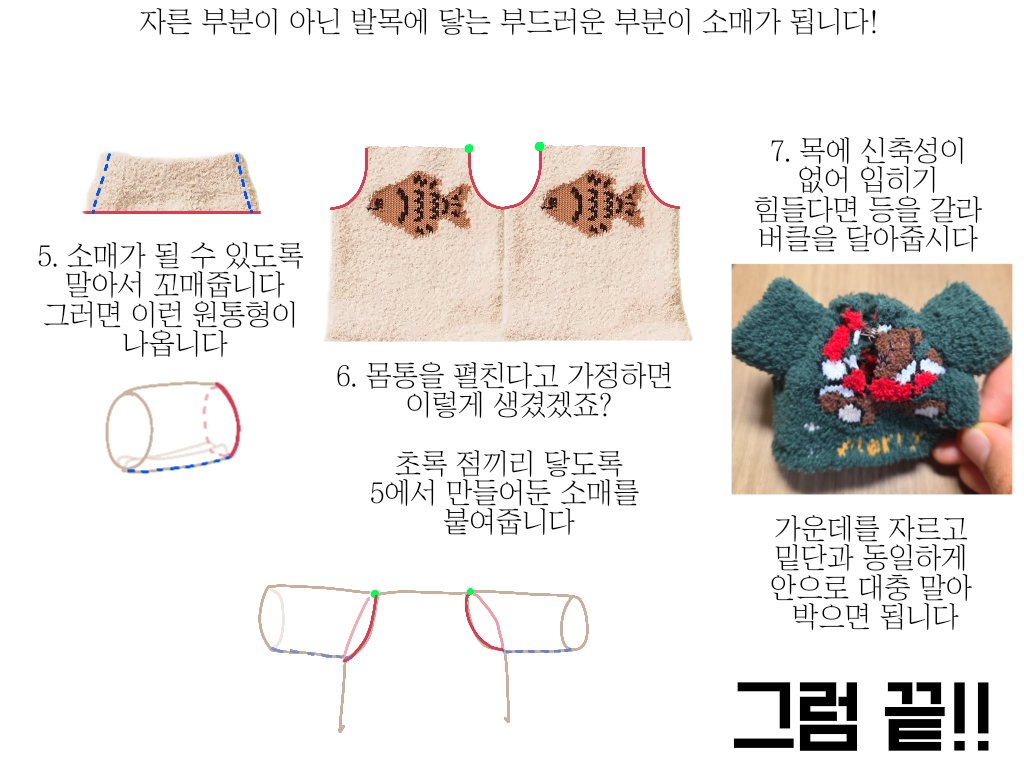 자른 부분이 아닌 발목에 닿는 부드러운 부분이 소매가 됩니다!

5. 소매가 될 수 있도록 말아서 꼬매줍니다 그러면 이런 원통형이 나옵니다

6. 몸통을 펼친다고 가정하면 이렇게 생겼겠죠?

초록 점끼리 닿도록 5에서 만들어둔 소매를 붙여줍니다

7. 목에 신축성이 없어 입히기 힘들다면 등을 갈라 버클을 달아줍시다

가운데를 자르고 밑단과 동일하게 안으로 대충 말아 박으면 됩니다

그럼 끝!!