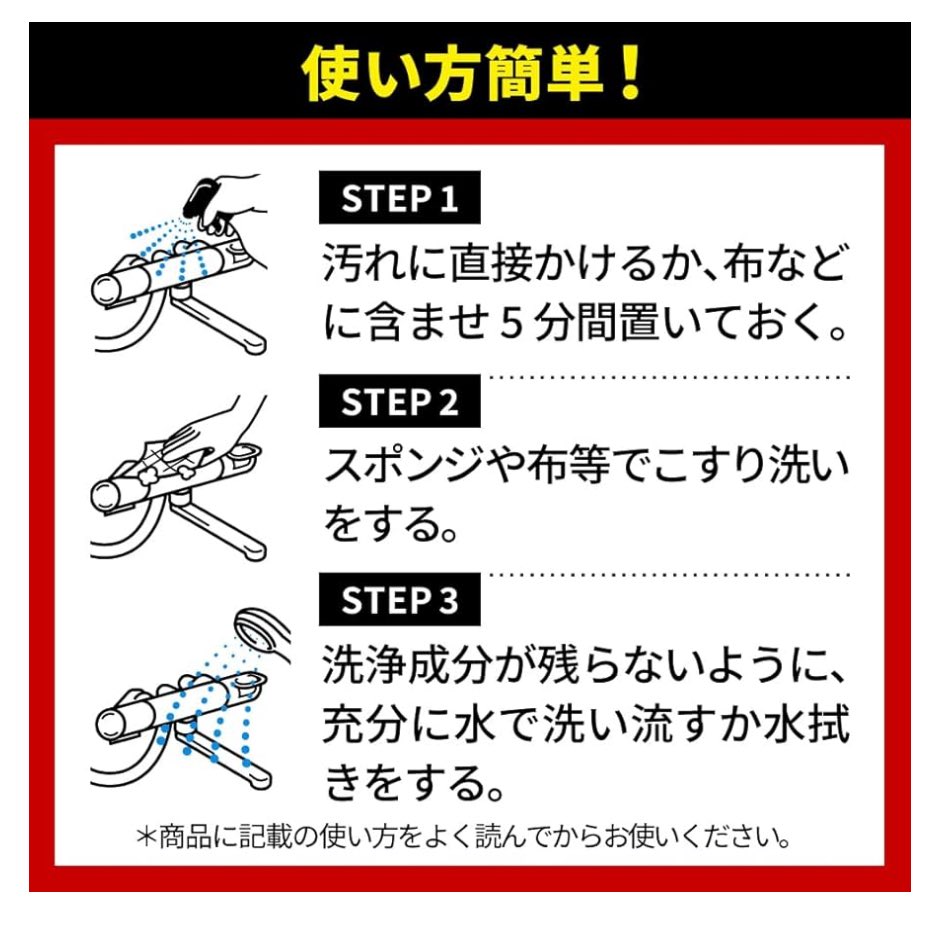 使い方簡単！

STEP 1
汚れに直接かけるか、布などに含ませ５分間置いておく。

STEP 2
スポンジや布等でこすり洗いをする。

STEP 3
洗浄成分が残らないように、充分に水で洗い流すか水拭きをする。

＊商品に記載の使い方をよく読んでからお使いください。