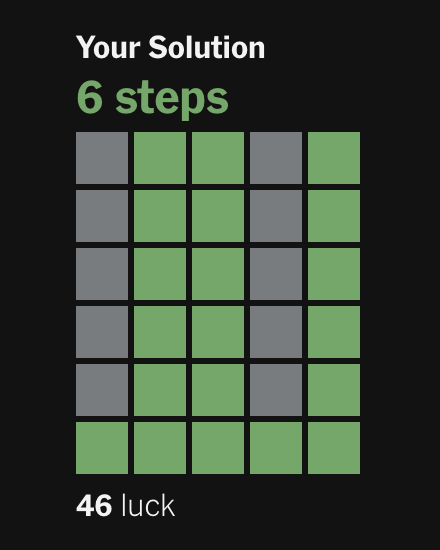 Your Solution

6 steps

46 luck