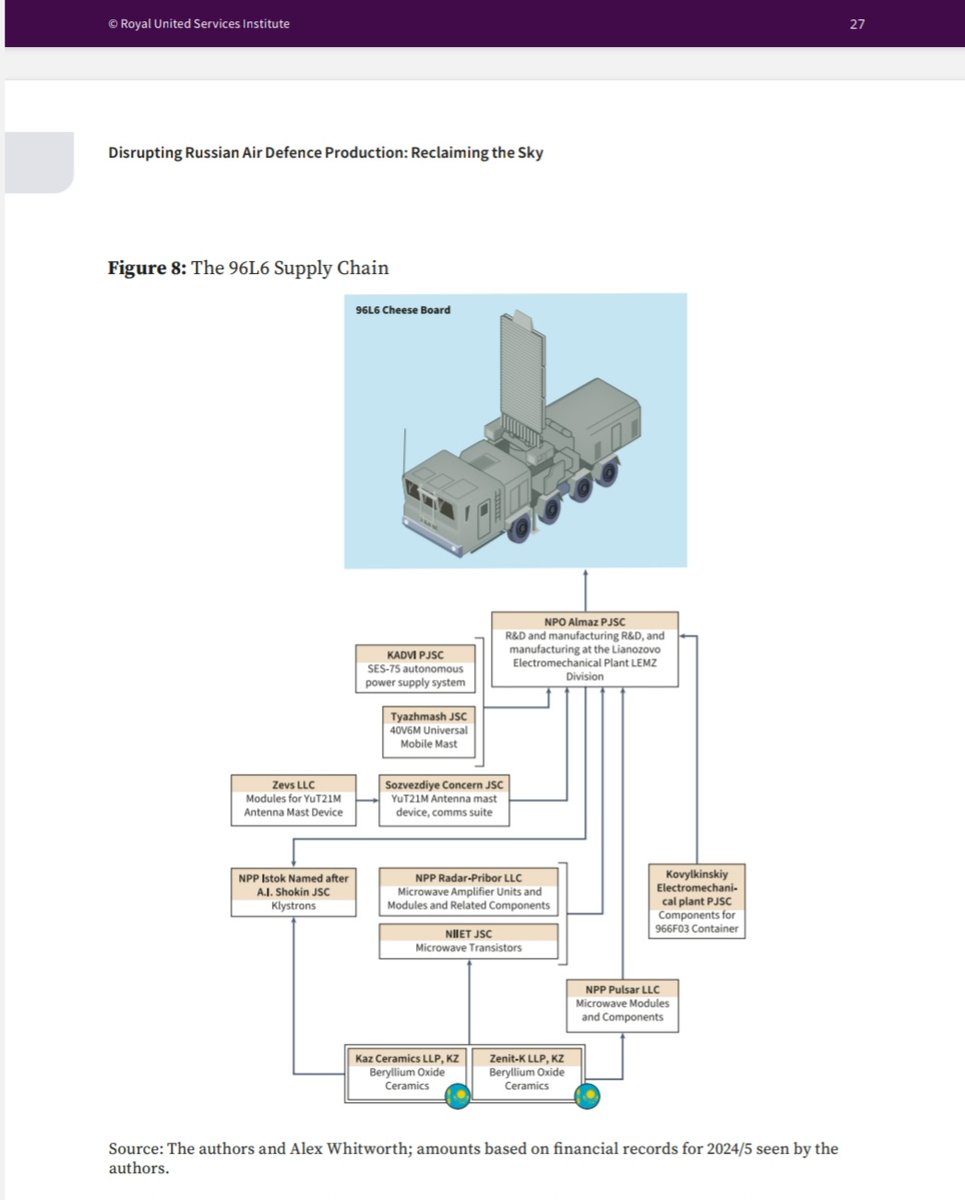 © Royal United Services Institute

27

Disrupting Russian Air Defence Production: Reclaiming the Sky

**Figure 8:** The 96L6 Supply Chain

96L6 Cheese Board

NPO Almaz PJSC
R&D and manufacturing R&D, and manufacturing at the Lianozovo Electromechanical Plant LEMZ Division

KADVI PJSC
SES-75 autonomous power supply system

Tyazhmash JSC
40V6M Universal Mobile Mast

Zevs LLC
Modules for YuT21M Antenna Mast Device

Sozvezdiye Concern JSC
YuT21M Antenna mast device, comms suite

NPP Istok Named after A.I. Shokin JSC
Klystrons

NPP Radar-Pribor LLC
Microwave Amplifier Units and Modules and Related Components

NIIET JSC
Microwave Transistors

Kovylkinskiy Electromechanical plant PJSC
Components for 966F03 Container

NPP Pulsar LLC
Microwave Modules and Components

Kaz Ceramics LLP, KZ
Beryllium Oxide Ceramics

Zenit-K LLP, KZ
Beryllium Oxide Ceramics

Source: The authors and Alex Whitworth; amounts based on financial records for 2024/5 seen by the authors.