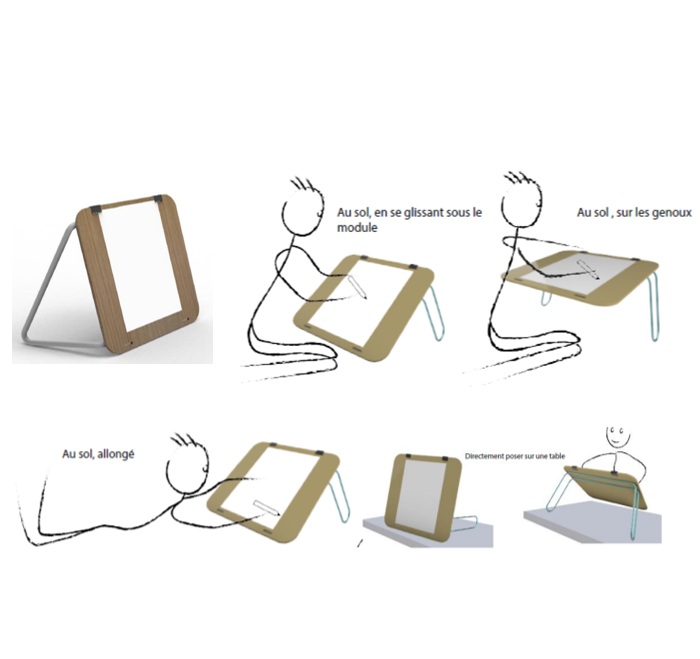 Au sol, en se glissant sous le module

Au sol , sur les genoux

Au sol, allongé

Directement poser sur une table