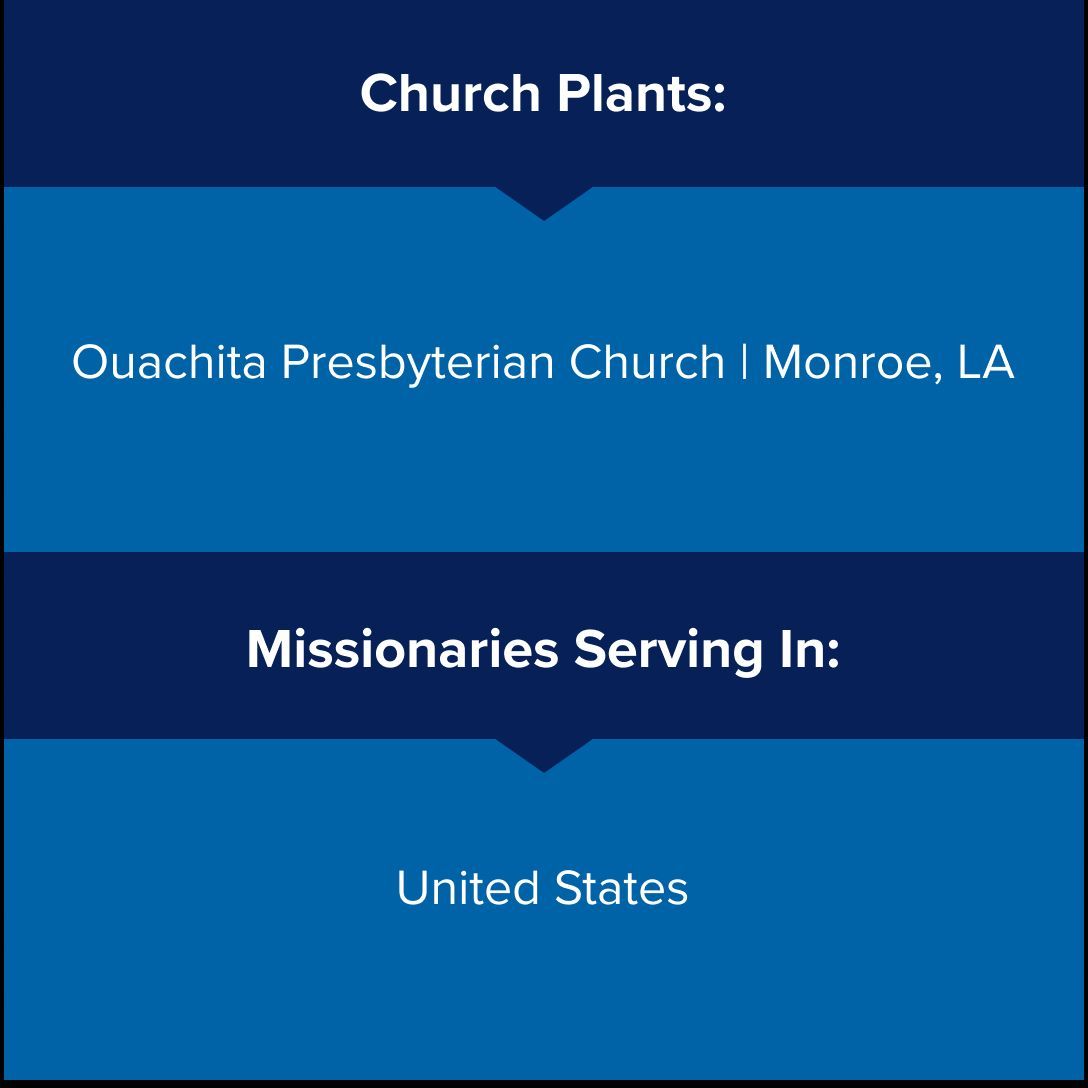 Church Plants:

Ouachita Presbyterian Church | Monroe, LA

Missionaries Serving In:

United States