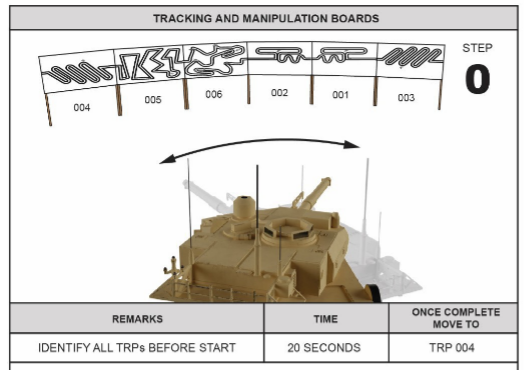 TRACKING AND MANIPULATION BOARDS

004 005 006 002 001 003

STEP
0

| REMARKS | TIME | ONCE COMPLETE MOVE TO |
|---|---|---|
| IDENTIFY ALL TRPs BEFORE START | 20 SECONDS | TRP 004 |