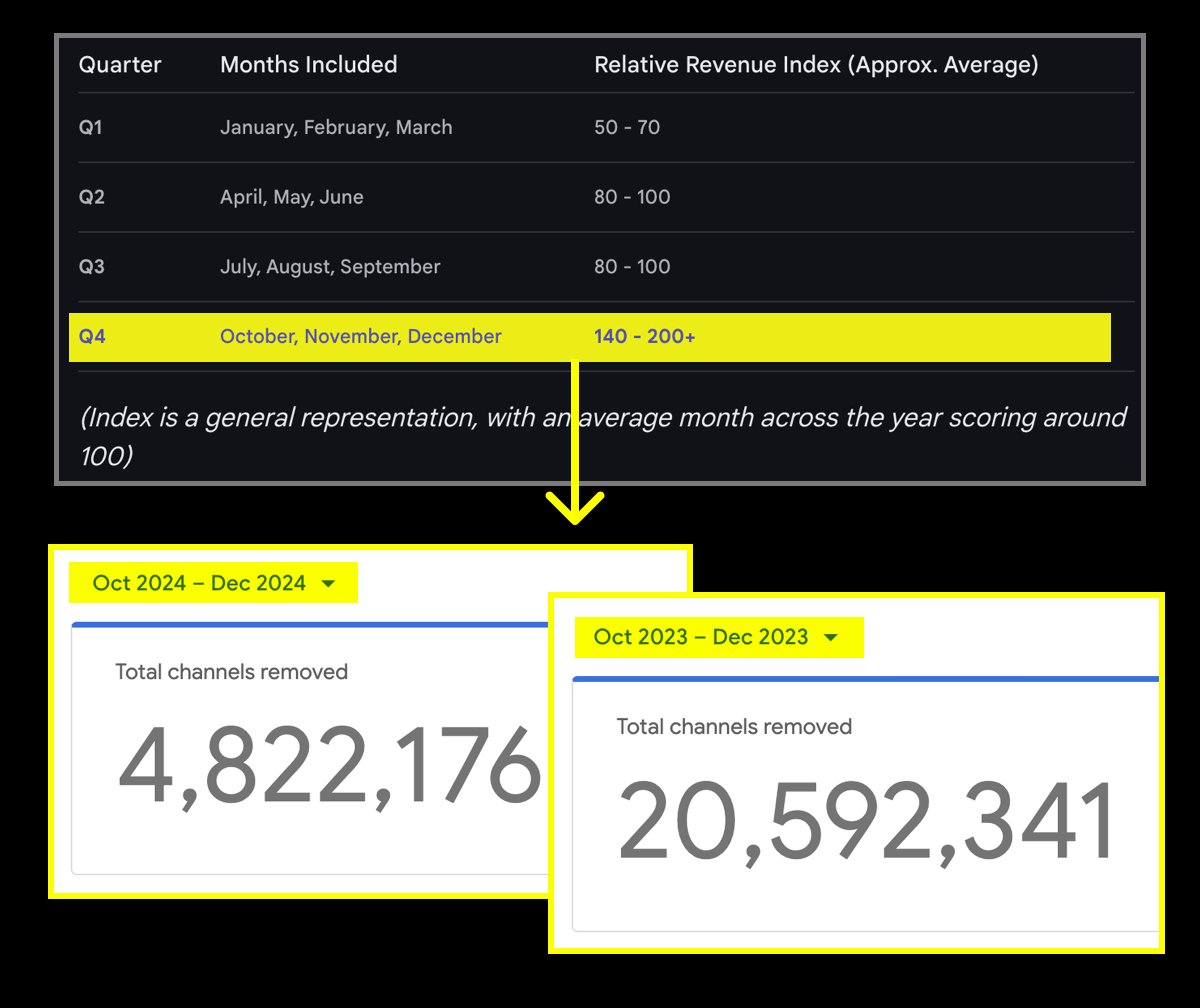 | Quarter | Months Included | Relative Revenue Index (Approx. Average) |
|---|---|---|
| Q1 | January, February, March | 50 - 70 |
| Q2 | April, May, June | 80 - 100 |
| Q3 | July, August, September | 80 - 100 |
| Q4 | October, November, December | 140 - 200+ |

(Index is a general representation, with an average month across the year scoring around 100)

Oct 2024 – Dec 2024

Total channels removed

4,822,176

Oct 2023 – Dec 2023

Total channels removed

20,592,341