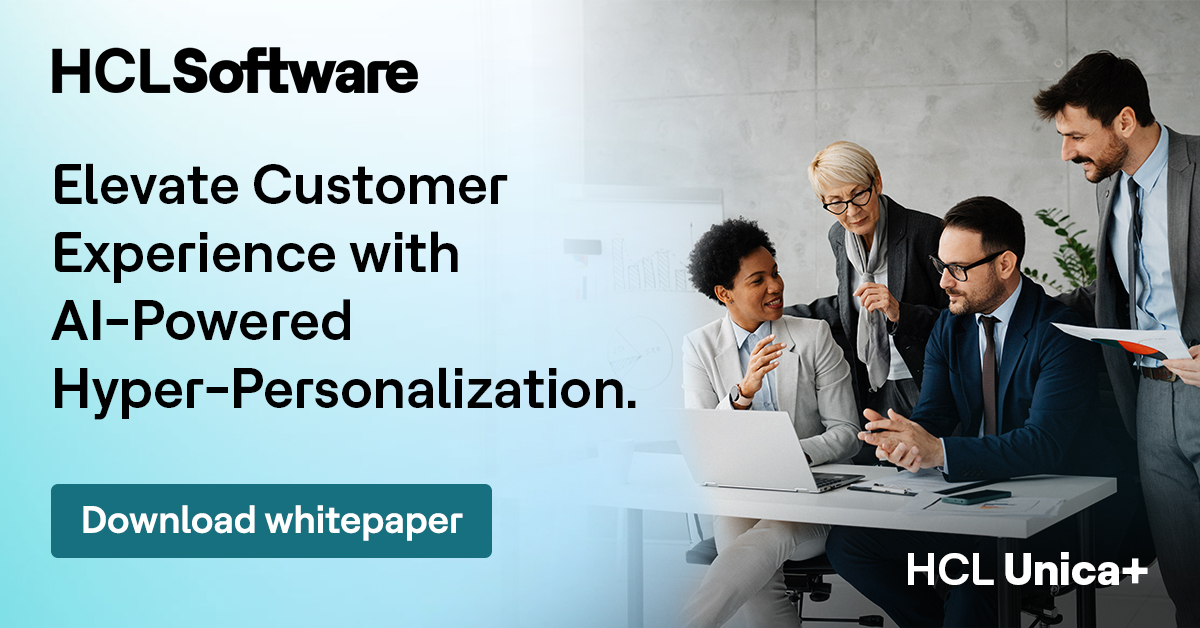 HCLSoftware

Elevate Customer Experience with AI-Powered Hyper-Personalization.

Download whitepaper

HCL Unica+