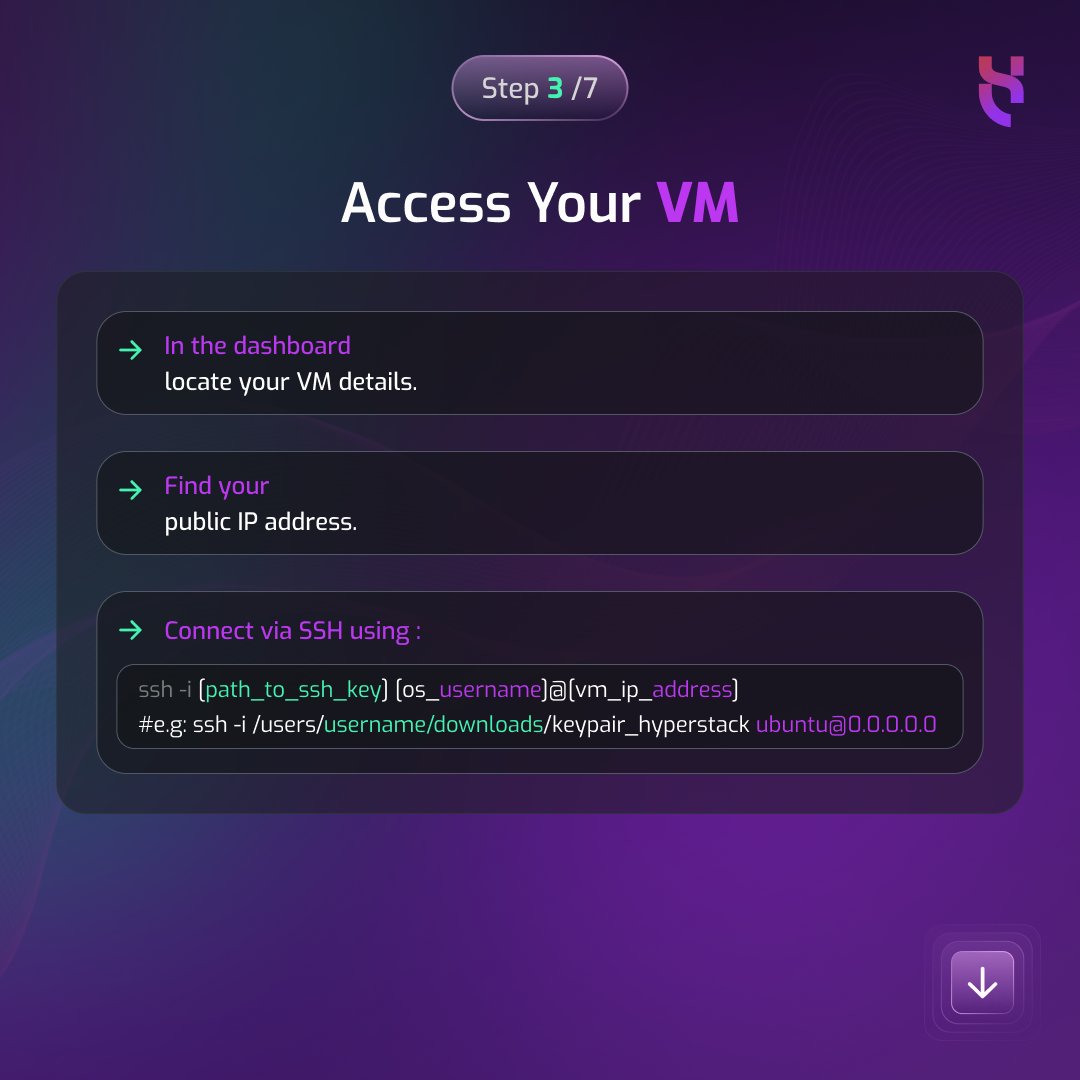 Step 3 /7

Access Your VM

→ In the dashboard
locate your VM details.

→ Find your
public IP address.

→ Connect via SSH using :

ssh -i (path_to_ssh_key) (os_username)@(vm_ip_address)
#e.g: ssh -i /users/username/downloads/keypair_hyperstack ubuntu@0.0.0.0.0