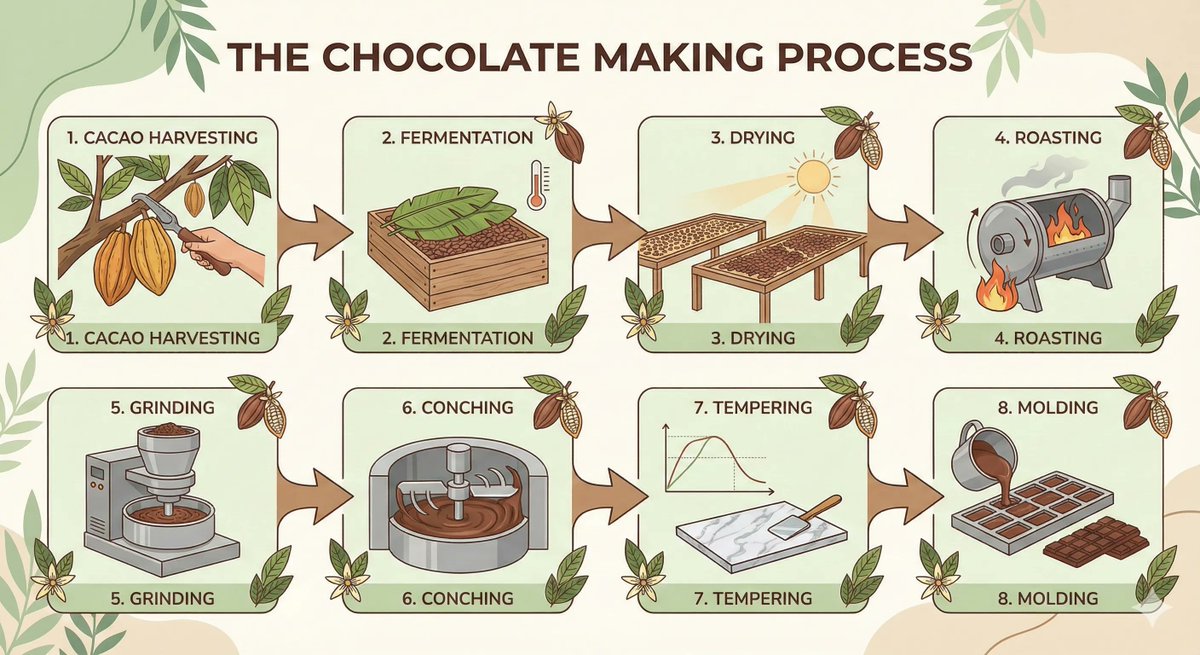 THE CHOCOLATE MAKING PROCESS

1. CACAO HARVESTING

1. CACAO HARVESTING

2. FERMENTATION

2. FERMENTATION

3. DRYING

3. DRYING

4. ROASTING

4. ROASTING

5. GRINDING

5. GRINDING

6. CONCHING

6. CONCHING

7. TEMPERING

7. TEMPERING

8. MOLDING

8. MOLDING