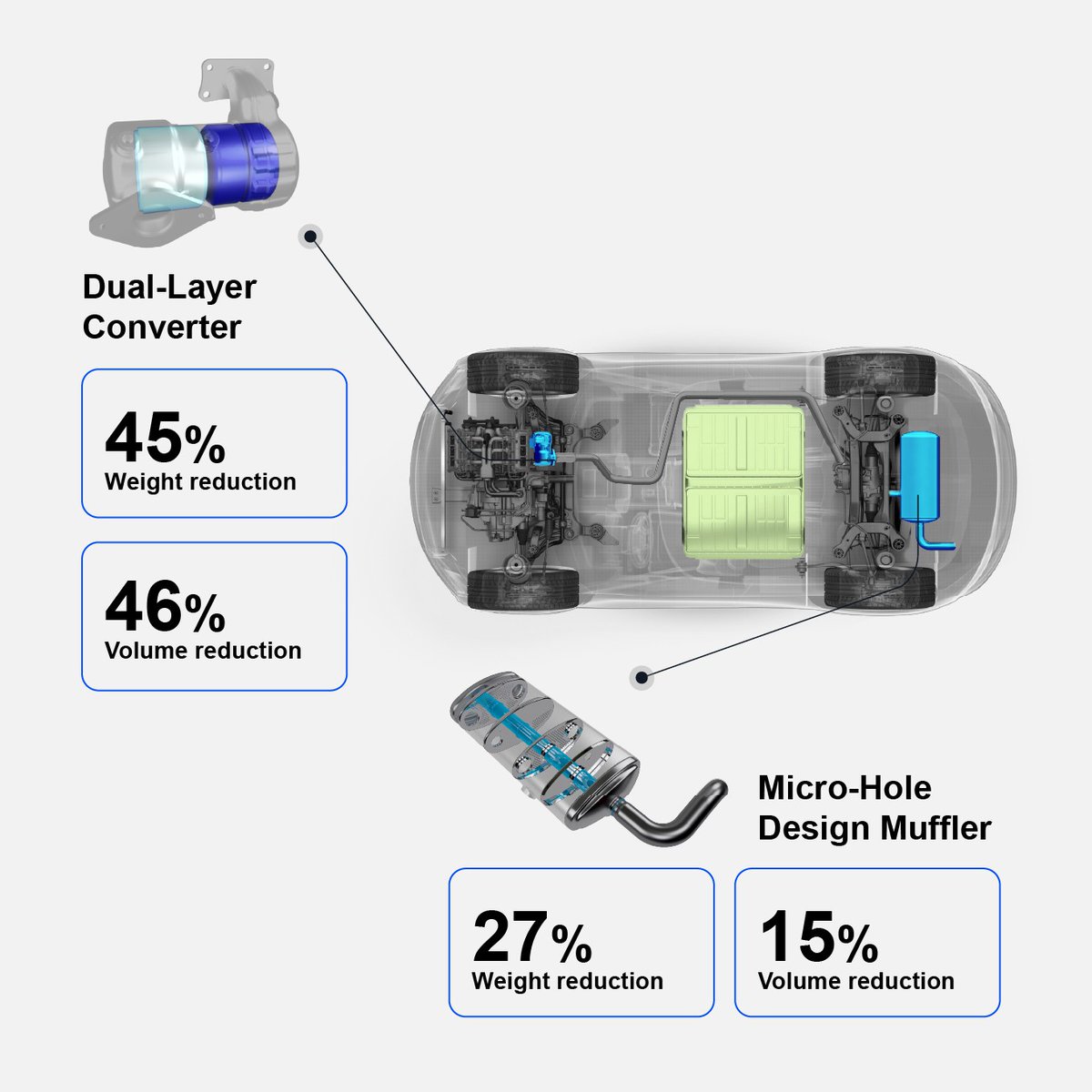 Dual-Layer Converter

45%
Weight reduction

46%
Volume reduction

Micro-Hole Design Muffler

27%
Weight reduction

15%
Volume reduction