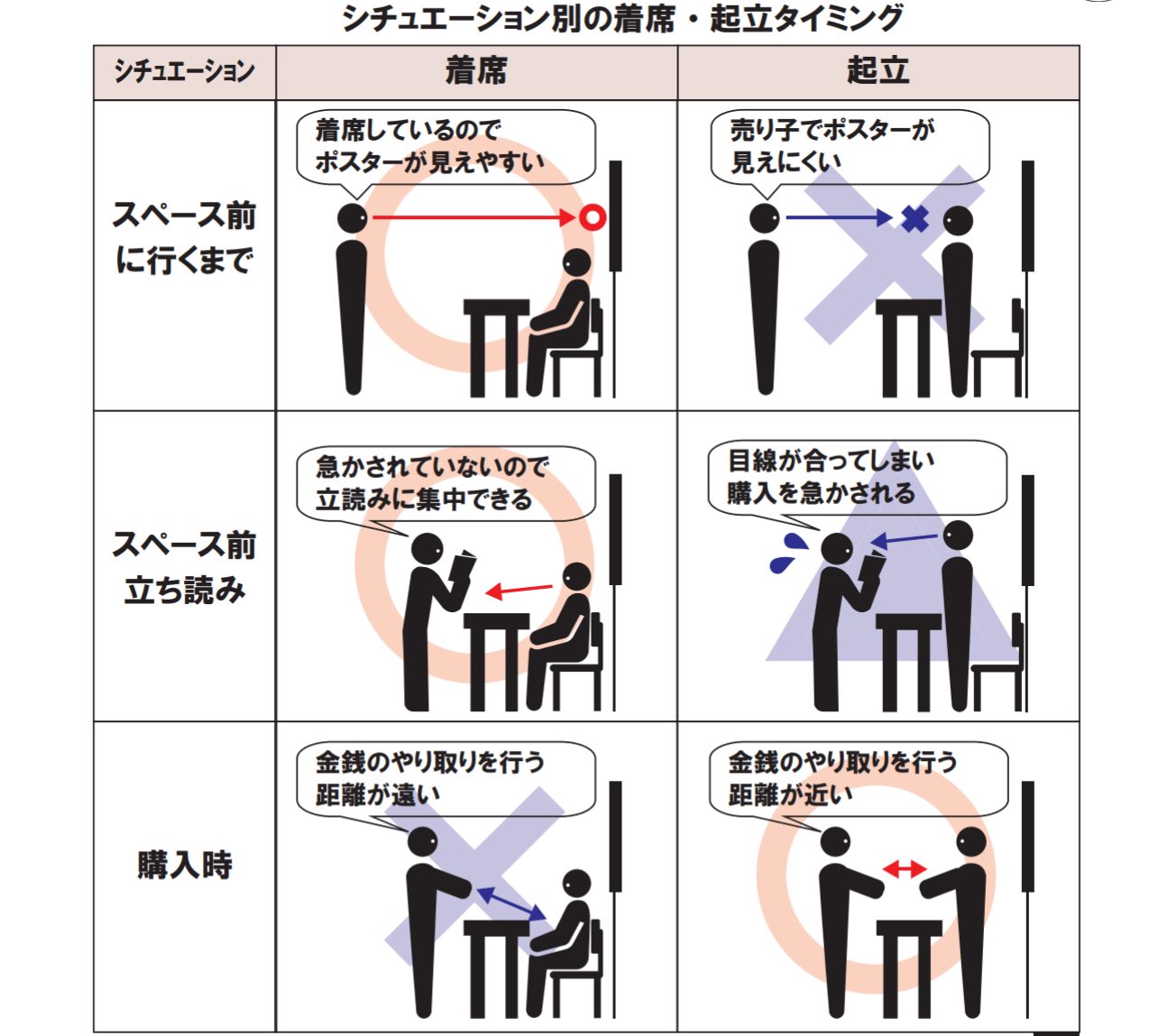 シチュエーション別の着席・起立タイミング

| シチュエーション | 着席 | 起立 |
|---|---|---|
| スペース前に行くまで | 着席しているのでポスターが見えやすい | 売り子でポスターが見えにくい |
| スペース前立ち読み | 急かされていないので立読みに集中できる | 目線が合ってしまい購入を急かされる |
| 購入時 | 金銭のやり取りを行う距離が遠い | 金銭のやり取りを行う距離が近い |