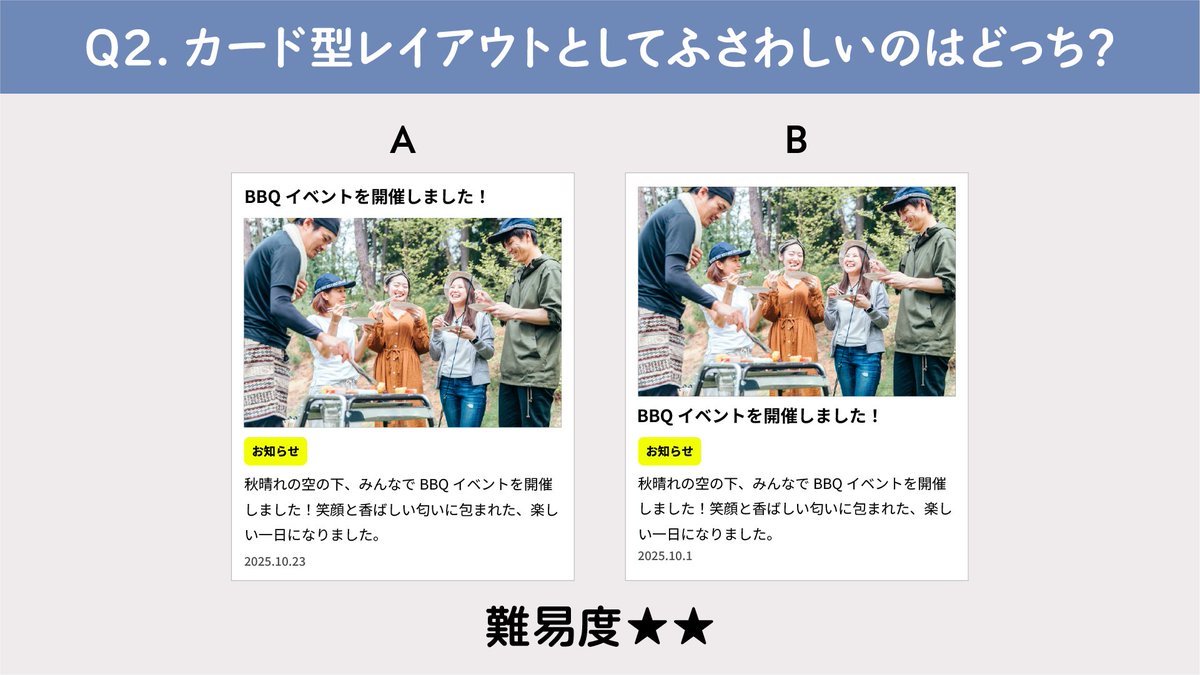 Q2. カード型レイアウトとしてふさわしいのはどっち?

A

BBQ イベントを開催しました！

お知らせ

秋晴れの空の下、みんなで BBQ イベントを開催しました！笑顔と香ばしい匂いに包まれた、楽しい一日になりました。

2025.10.23

B

BBQ イベントを開催しました！

お知らせ

秋晴れの空の下、みんなで BBQ イベントを開催しました！笑顔と香ばしい匂いに包まれた、楽しい一日になりました。

2025.10.1

難易度★★