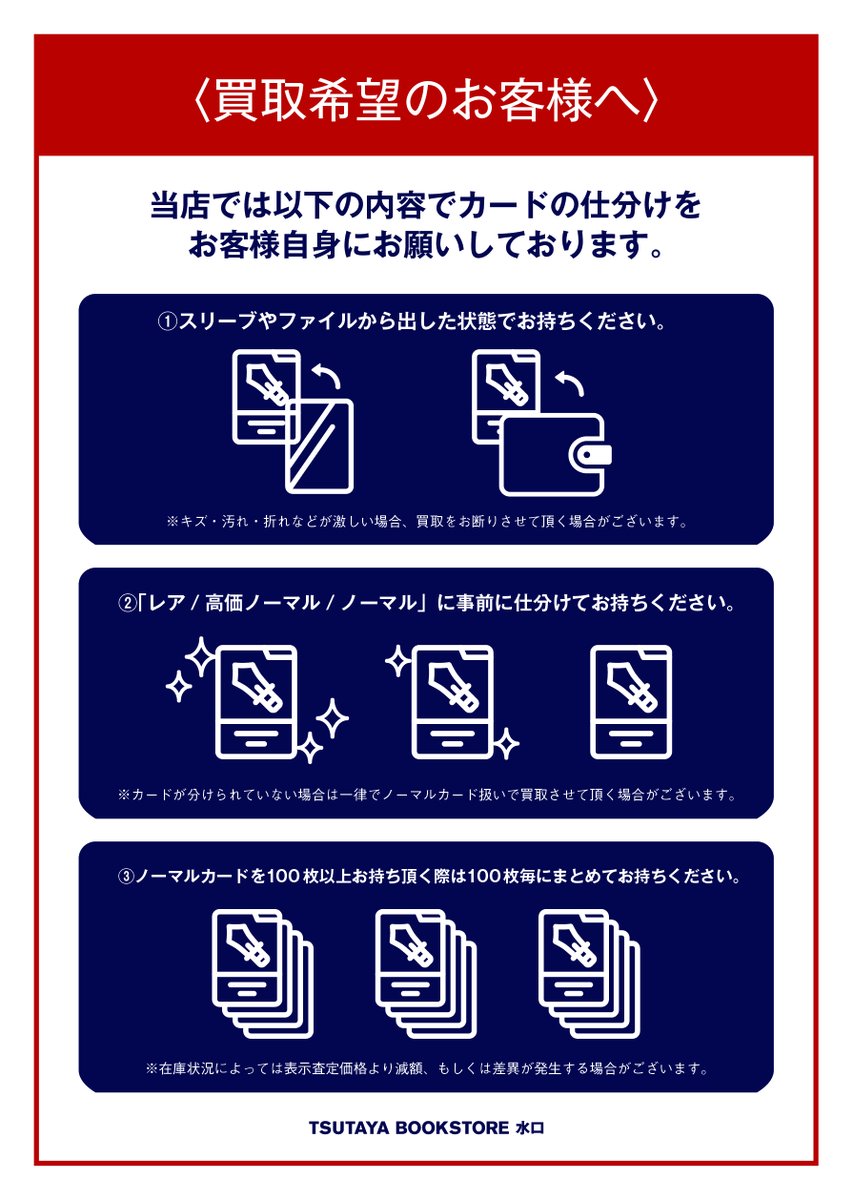 〈買取希望のお客様へ〉

当店では以下の内容でカードの仕分けをお客様自身にお願いしております。

①スリーブやファイルから出した状態でお持ちください。

※キズ・汚れ・折れなどが激しい場合、買取をお断りさせて頂く場合がございます。

②「レア / 高価ノーマル / ノーマル」に事前に仕分けてお持ちください。

※カードが分けられていない場合は一律でノーマルカード扱いで買取させて頂く場合がございます。

③ノーマルカードを100枚以上お持ち頂く際は100枚毎にまとめてお持ちください。

※在庫状況によっては表示査定価格より減額、もしくは差異が発生する場合がございます。

TSUTAYA BOOKSTORE 水口