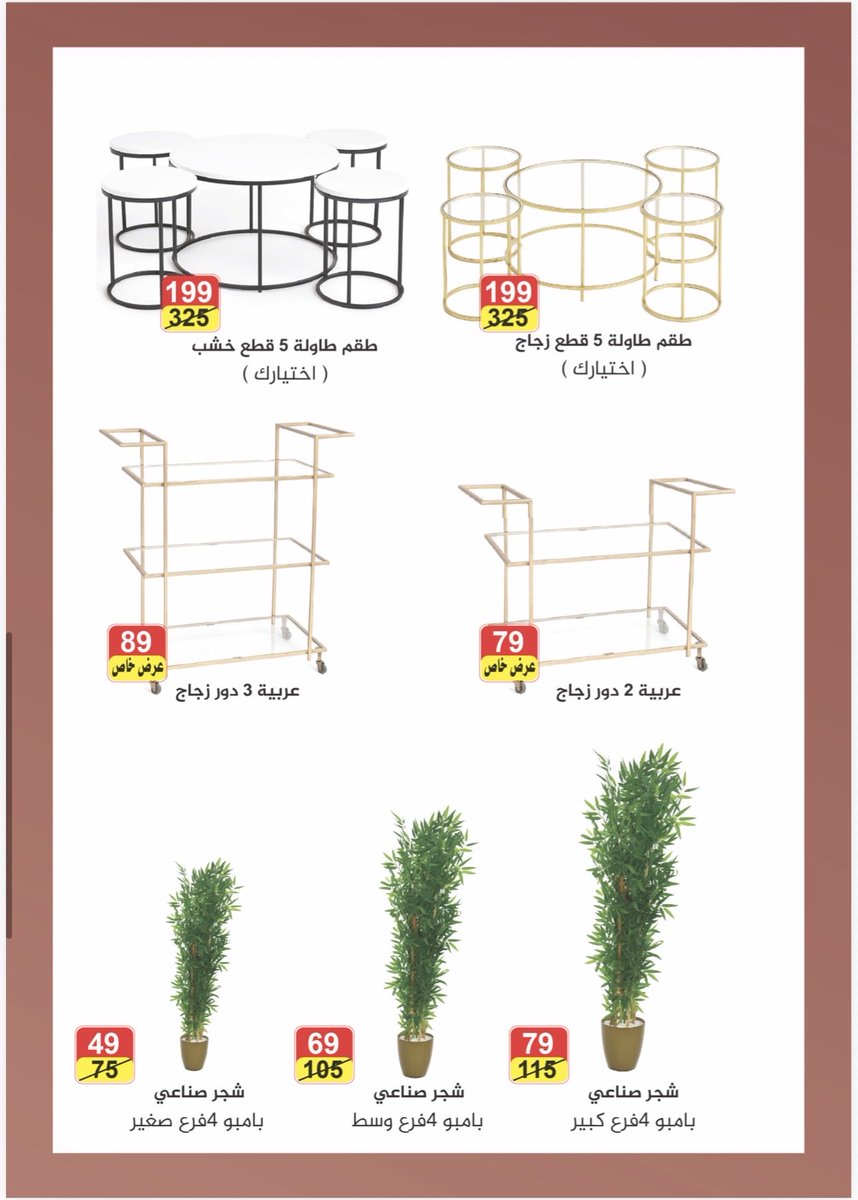 199
325
طقم طاولة 5 قطع زجاج
( اختيارك )

199
325
طقم طاولة 5 قطع خشب
( اختيارك )

79
عرض خاص
عربية 2 دور زجاج

89
عرض خاص
عربية 3 دور زجاج

79
115
شجر صناعي
بامبو 4فرع كبير

69
105
شجر صناعي
بامبو 4فرع وسط

49
75
شجر صناعي
بامبو 4فرع صغير