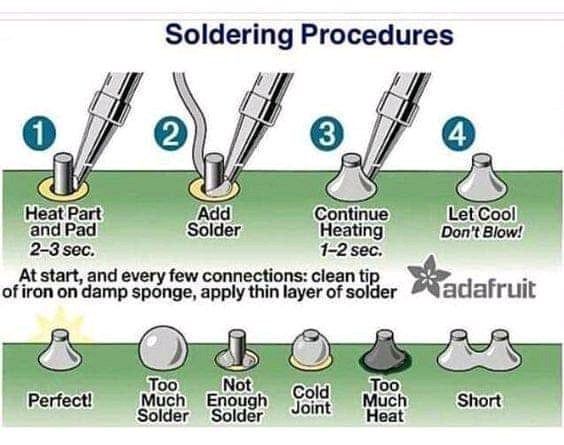 Soldering Procedures

1
Heat Part and Pad
2–3 sec.

2
Add Solder

3
Continue Heating
1–2 sec.

4
Let Cool
Don't Blow!

At start, and every few connections: clean tip of iron on damp sponge, apply thin layer of solder

adafruit

Perfect!

Too Much Solder

Not Enough Solder

Cold Joint

Too Much Heat

Short