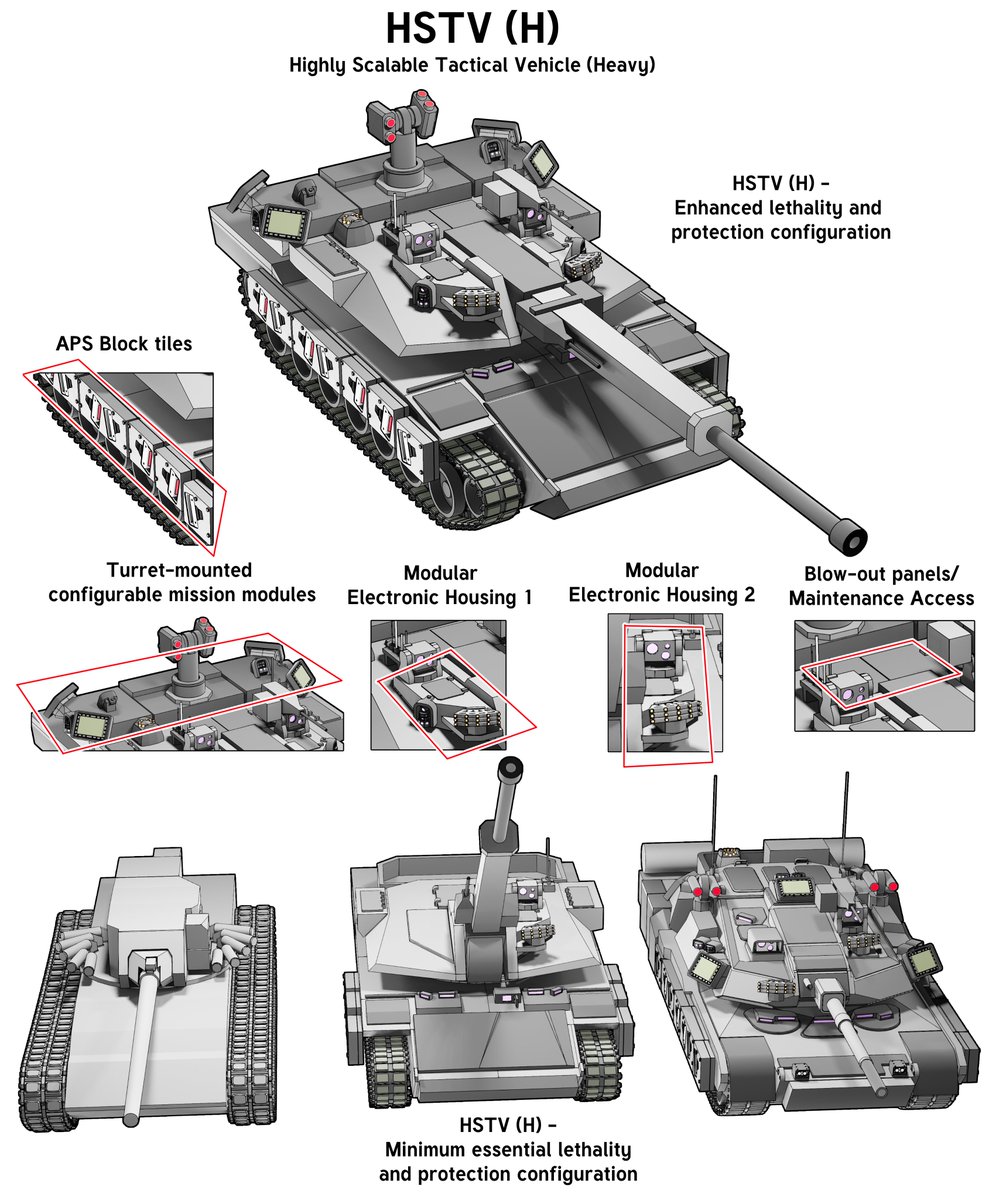 HSTV (H)
Highly Scalable Tactical Vehicle (Heavy)

HSTV (H) - Enhanced lethality and protection configuration

APS Block tiles

Turret-mounted configurable mission modules

Modular Electronic Housing 1

Modular Electronic Housing 2

Blow-out panels/ Maintenance Access

HSTV (H) - Minimum essential lethality and protection configuration