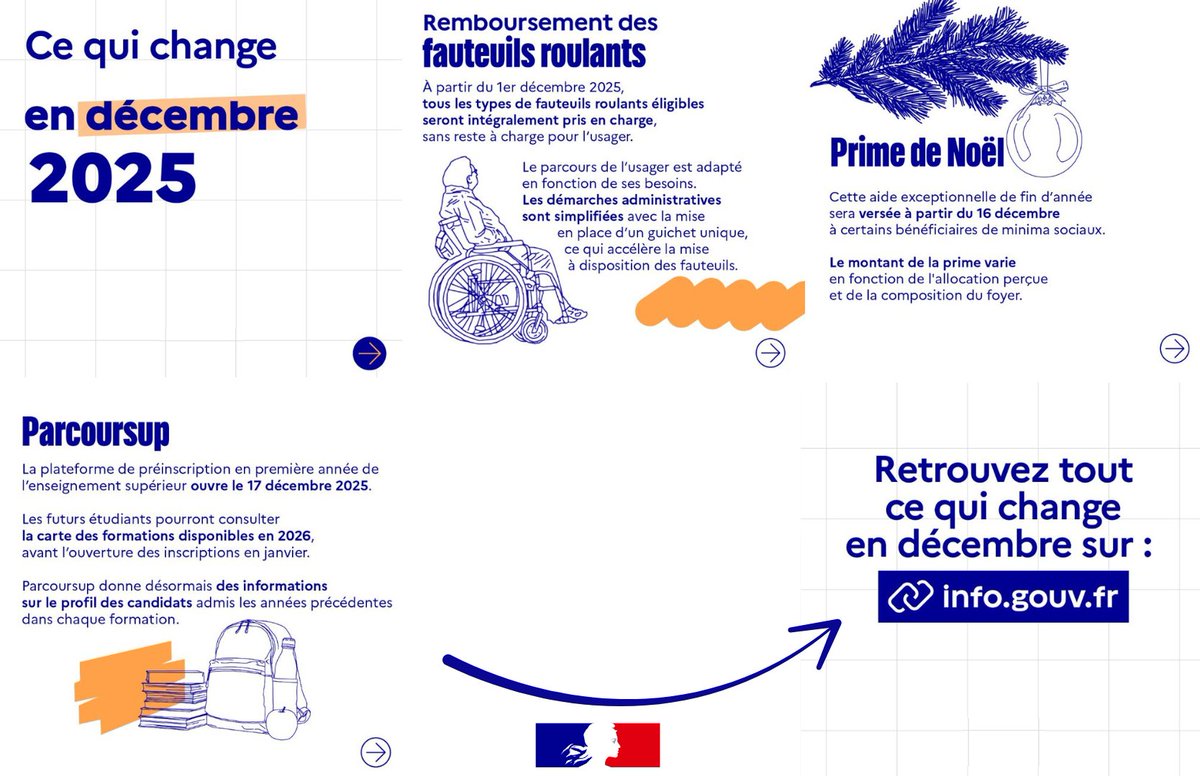 Ce qui change
en décembre
2025

Remboursement des
fauteuils roulants

À partir du 1er décembre 2025, tous les types de fauteuils roulants éligibles seront intégralement pris en charge, sans reste à charge pour l'usager.

Le parcours de l'usager est adapté en fonction de ses besoins. Les démarches administratives sont simplifiées avec la mise en place d'un guichet unique, ce qui accélère la mise à disposition des fauteuils.

Prime de Noël

Cette aide exceptionnelle de fin d'année sera versée à partir du 16 décembre à certains bénéficiaires de minima sociaux.

Le montant de la prime varie en fonction de l'allocation perçue et de la composition du foyer.

Parcoursup

La plateforme de préinscription en première année de l'enseignement supérieur ouvre le 17 décembre 2025.

Les futurs étudiants pourront consulter la carte des formations disponibles en 2026, avant l'ouverture des inscriptions en janvier.

Parcoursup donne désormais des informations sur le profil des candidats admis les années précédentes dans chaque formation.

Retrouvez tout ce qui change en décembre sur :

info.gouv.fr