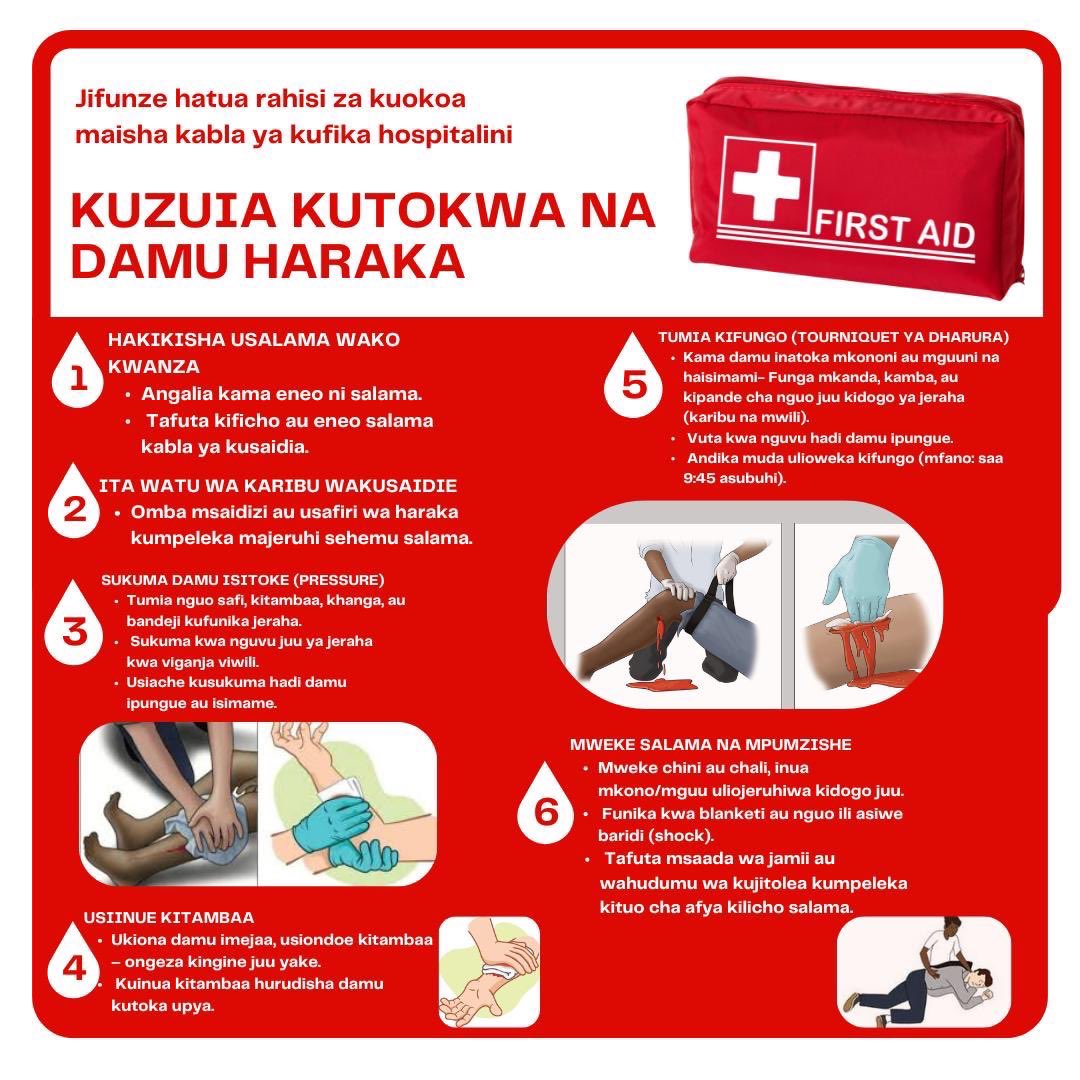 Jifunze hatua rahisi za kuokoa maisha kabla ya kufika hospitalini

KUZUIA KUTOKWA NA DAMU HARAKA

FIRST AID

1 HAKIKISHA USALAMA WAKO KWANZA
• Angalia kama eneo ni salama.
• Tafuta kificho au eneo salama kabla ya kusaidia.

2 ITA WATU WA KARIBU WAKUSAIDIE
• Omba msaidizi au usafiri wa haraka kumpeleka majeruhi sehemu salama.

3 SUKUMA DAMU ISITOKE (PRESSURE)
• Tumia nguo safi, kitambaa, khanga, au bandeji kufunika jeraha.
• Sukuma kwa nguvu juu ya jeraha kwa viganja viwili.
• Usiache kusukuma hadi damu ipungue au isimame.

4 USIINUE KITAMBAA
• Ukiona damu imejaa, usiondoe kitambaa – ongeza kingine juu yake.
• Kuinua kitambaa hurudisha damu kutoka upya.

5 TUMIA KIFUNGO (TOURNIQUET YA DHARURA)
• Kama damu inatoka mkononi au mguuni na haisimami– Funga mkanda, kamba, au kipande cha nguo juu kidogo ya jeraha (karibu na mwili).
• Vuta kwa nguvu hadi damu ipungue.
• Andika muda ulioweka kifungo (mfano: saa 9:45 asubuhi).

6 MWEKE SALAMA NA MPUMZISHE
• Mweke chini au chali, inua mkono/mguu uliojeruhiwa kidogo juu.
• Funika kwa blanketi au nguo ili asiwe baridi (shock).
• Tafuta msaada wa jamii au wahudumu wa kujitolea kumpeleka kituo cha afya kilicho salama.