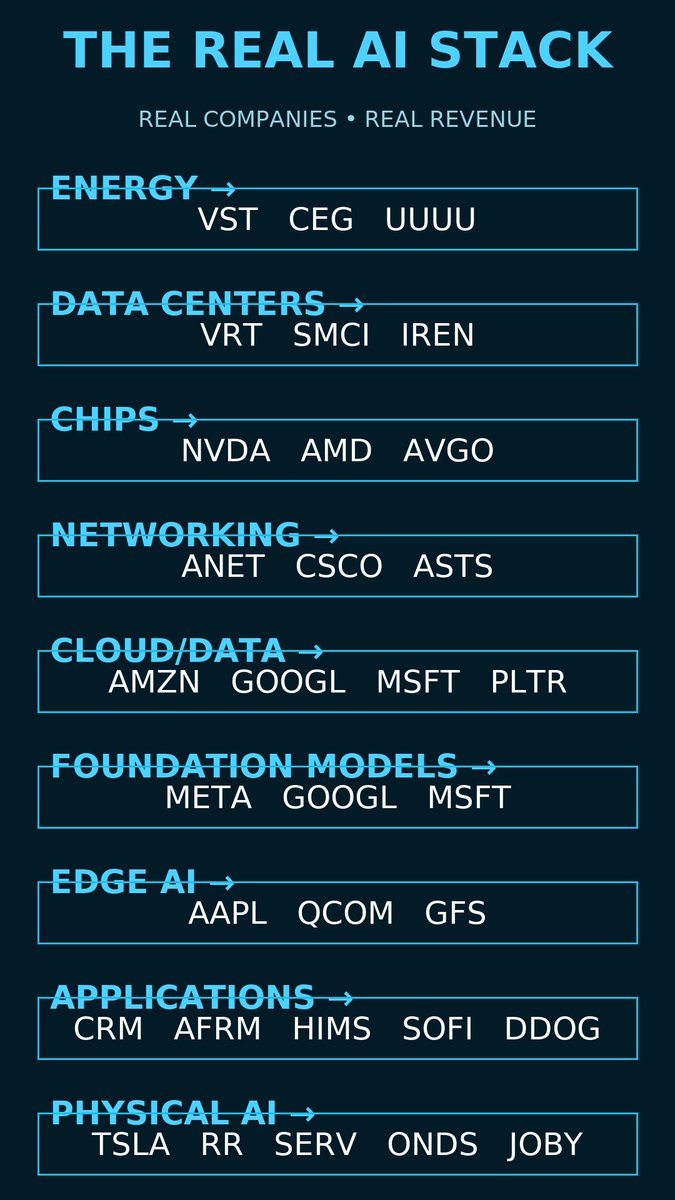 THE REAL AI STACK

REAL COMPANIES • REAL REVENUE

ENERGY →
VST CEG UUUU

DATA CENTERS →
VRT SMCI IREN

CHIPS →
NVDA AMD AVGO

NETWORKING →
ANET CSCO ASTS

CLOUD/DATA →
AMZN GOOGL MSFT PLTR

FOUNDATION MODELS →
META GOOGL MSFT

EDGE AI →
AAPL QCOM GFS

APPLICATIONS →
CRM AFRM HIMS SOFI DDOG

PHYSICAL AI →
TSLA RR SERV ONDS JOBY