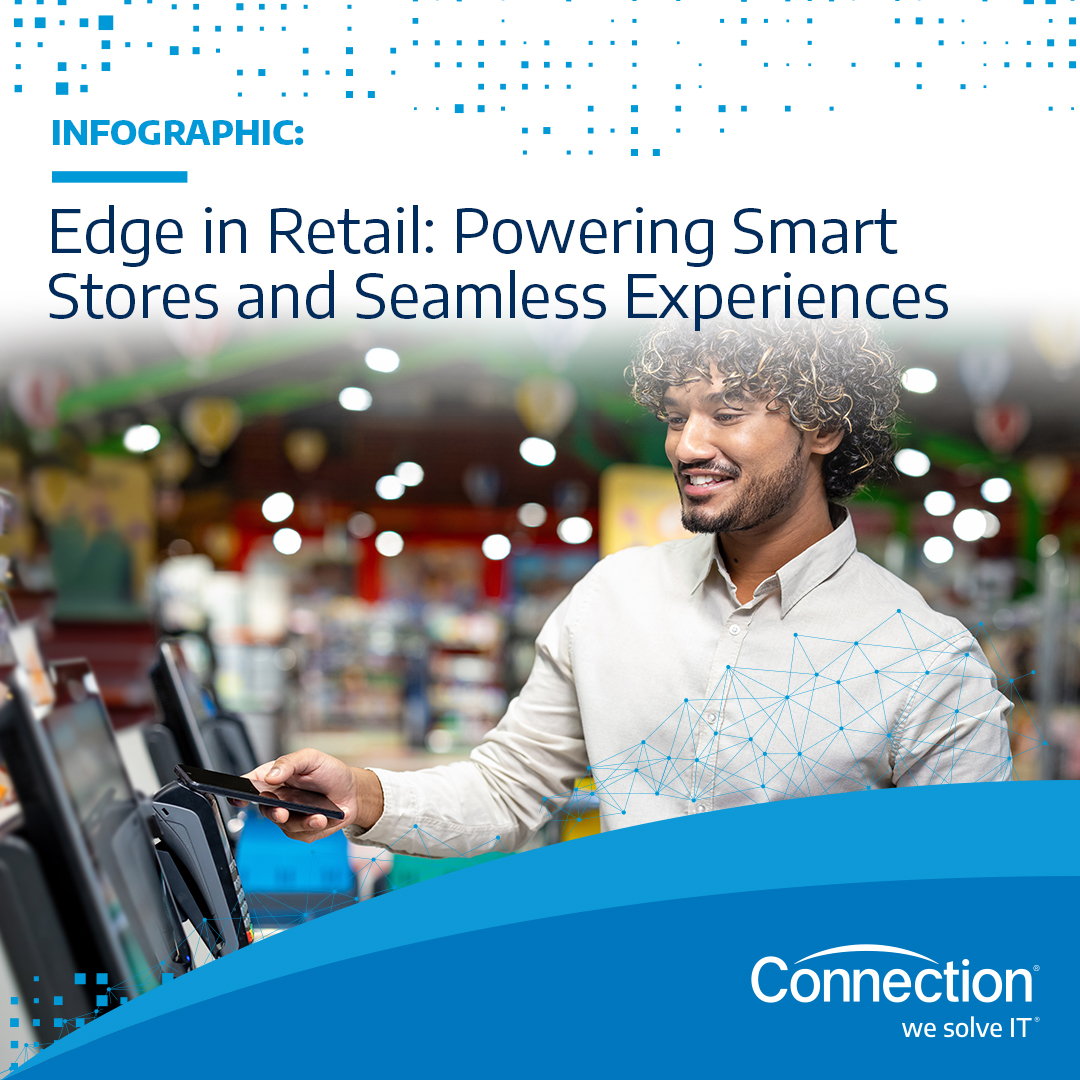 INFOGRAPHIC:

Edge in Retail: Powering Smart Stores and Seamless Experiences

Connection®
we solve IT®