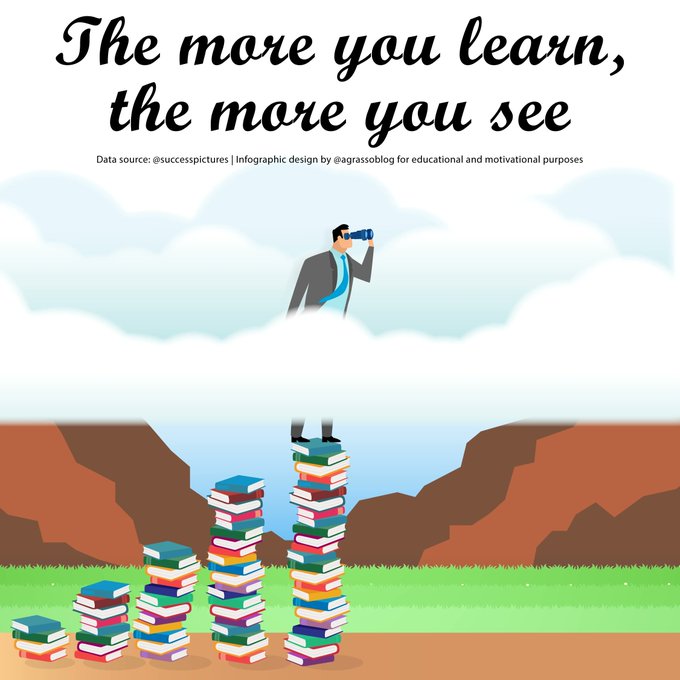 The more you learn, the more you see

Data source: @successpictures | Infographic design by @agrassoblog for educational and motivational purposes