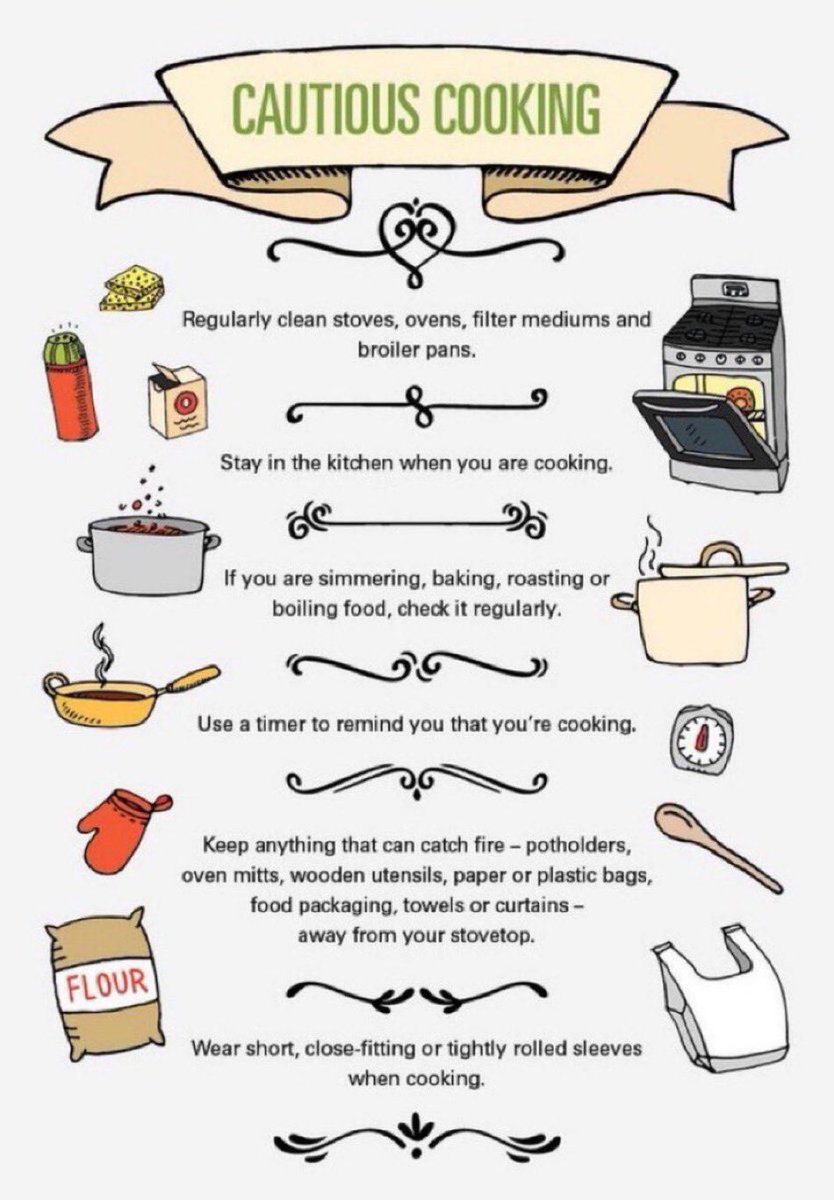 CAUTIOUS COOKING

Regularly clean stoves, ovens, filter mediums and broiler pans.

Stay in the kitchen when you are cooking.

If you are simmering, baking, roasting or boiling food, check it regularly.

Use a timer to remind you that you're cooking.

Keep anything that can catch fire – potholders, oven mitts, wooden utensils, paper or plastic bags, food packaging, towels or curtains – away from your stovetop.

FLOUR

Wear short, close-fitting or tightly rolled sleeves when cooking.