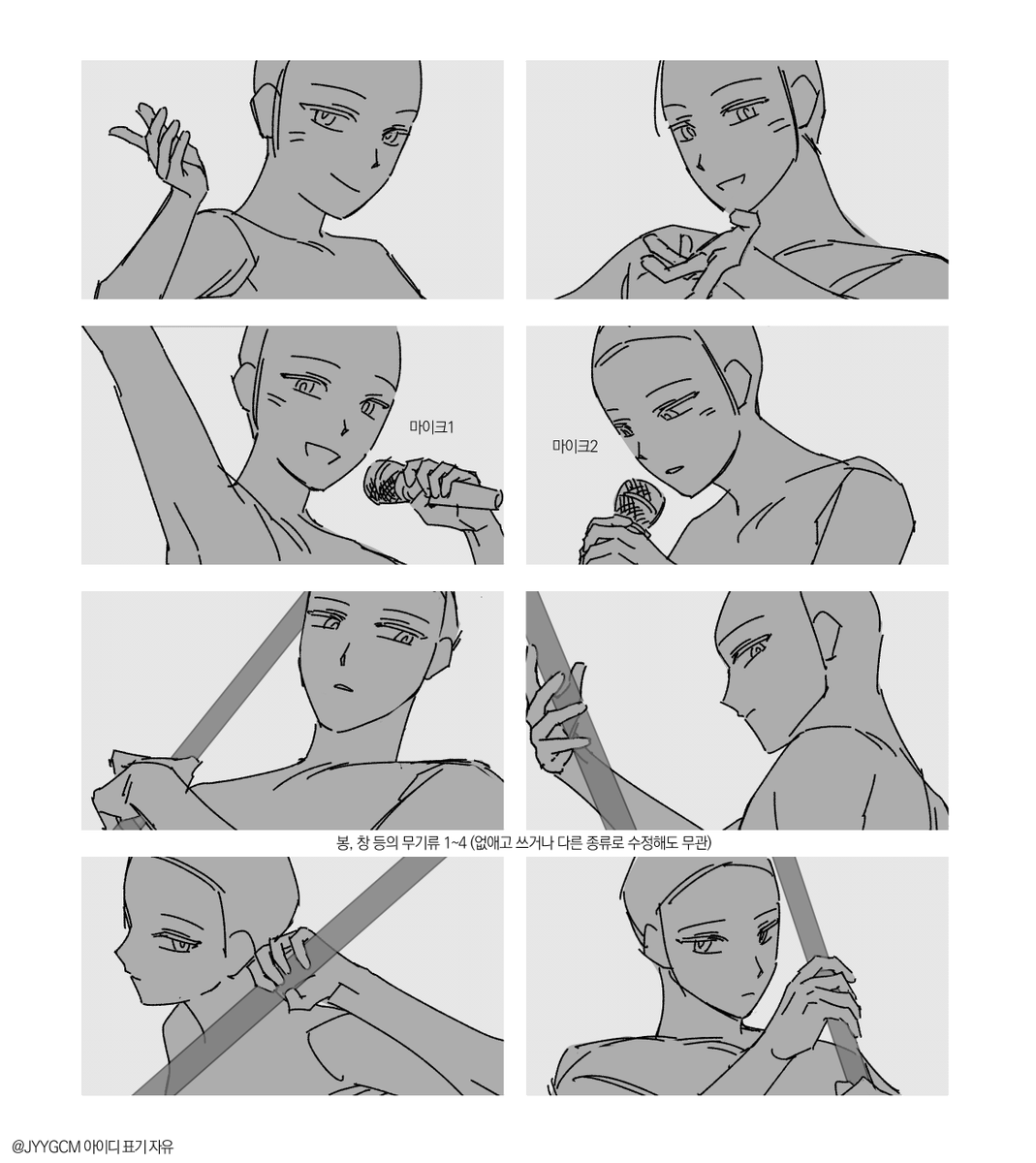 마이크1

마이크2

봉, 창 등의 무기류 1~4 (없애고 쓰거나 다른 종류로 수정해도 무관)

@JYYGCM 아이디 표기 자유