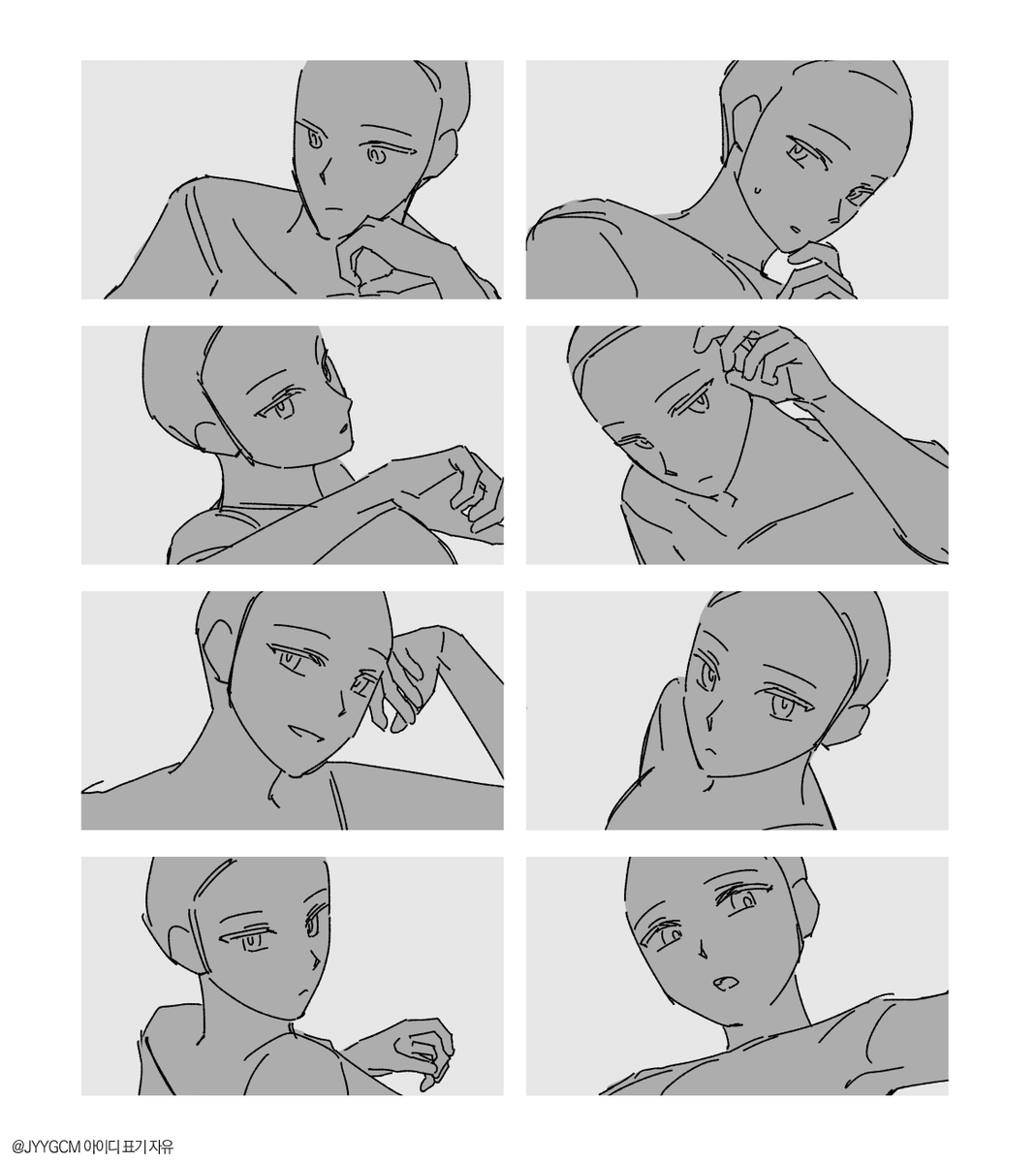 @JYYGCM 아이디 표기 자유