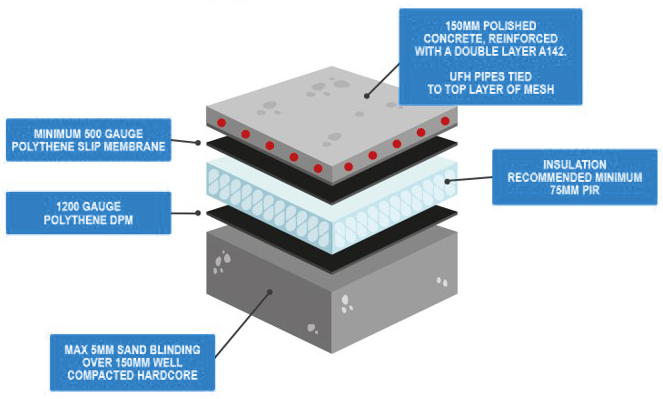 150MM POLISHED CONCRETE, REINFORCED WITH A DOUBLE LAYER A142.

UFH PIPES TIED TO TOP LAYER OF MESH

MINIMUM 500 GAUGE POLYTHENE SLIP MEMBRANE

INSULATION RECOMMENDED MINIMUM 75MM PIR

1200 GAUGE POLYTHENE DPM

MAX 5MM SAND BLINDING OVER 150MM WELL COMPACTED HARDCORE