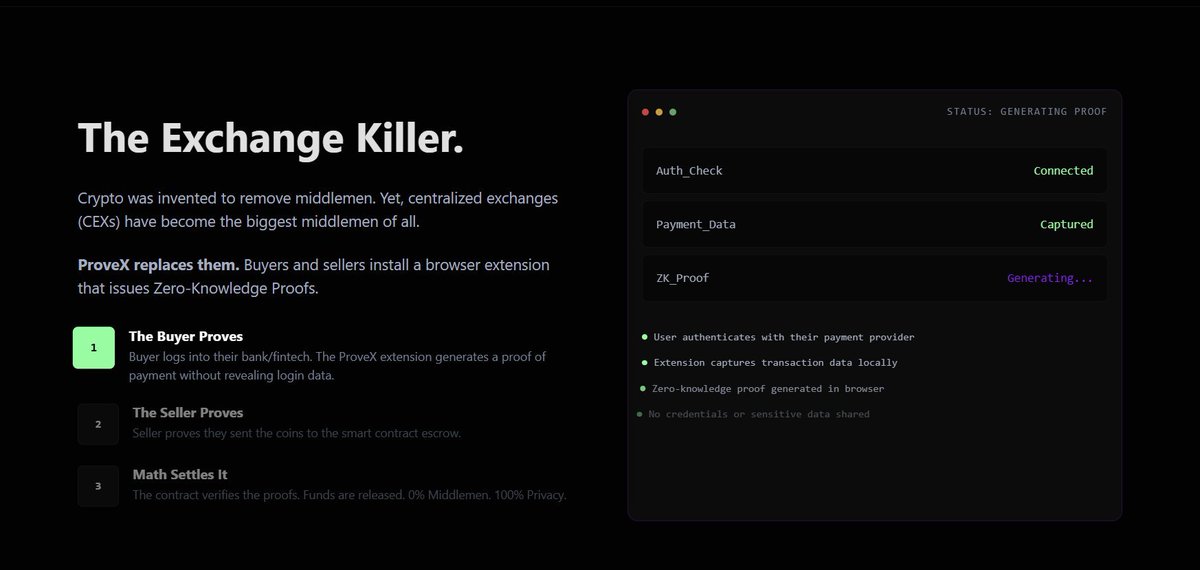 The Exchange Killer.

Crypto was invented to remove middlemen. Yet, centralized exchanges (CEXs) have become the biggest middlemen of all.

ProveX replaces them. Buyers and sellers install a browser extension that issues Zero-Knowledge Proofs.

1
The Buyer Proves
Buyer logs into their bank/fintech. The ProveX extension generates a proof of payment without revealing login data.

2
The Seller Proves
Seller proves they sent the coins to the smart contract escrow.

3
Math Settles It
The contract verifies the proofs. Funds are released. 0% Middlemen. 100% Privacy.

STATUS: GENERATING PROOF

Auth_Check Connected

Payment_Data Captured

ZK_Proof Generating...

User authenticates with their payment provider
Extension captures transaction data locally
Zero-knowledge proof generated in browser
No credentials or sensitive data shared