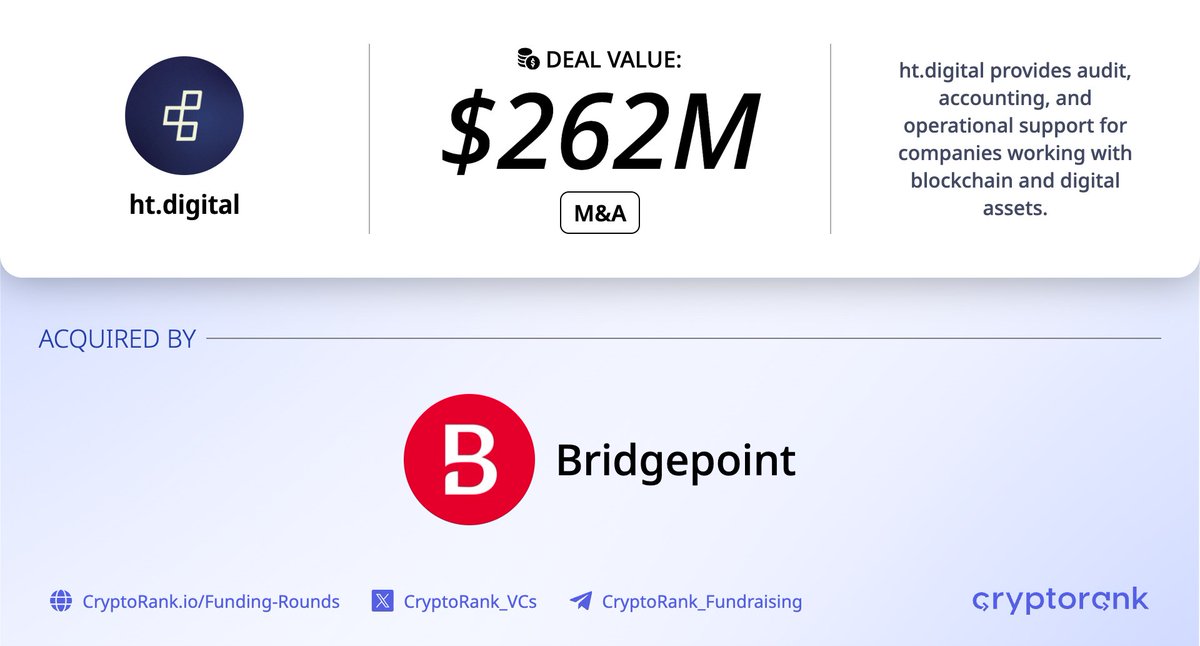 ht.digital

DEAL VALUE:

$262M

M&A

ht.digital provides audit, accounting, and operational support for companies working with blockchain and digital assets.

ACQUIRED BY

Bridgepoint

CryptoRank.io/Funding-Rounds

CryptoRank_VCs

CryptoRank_Fundraising

cryptorank