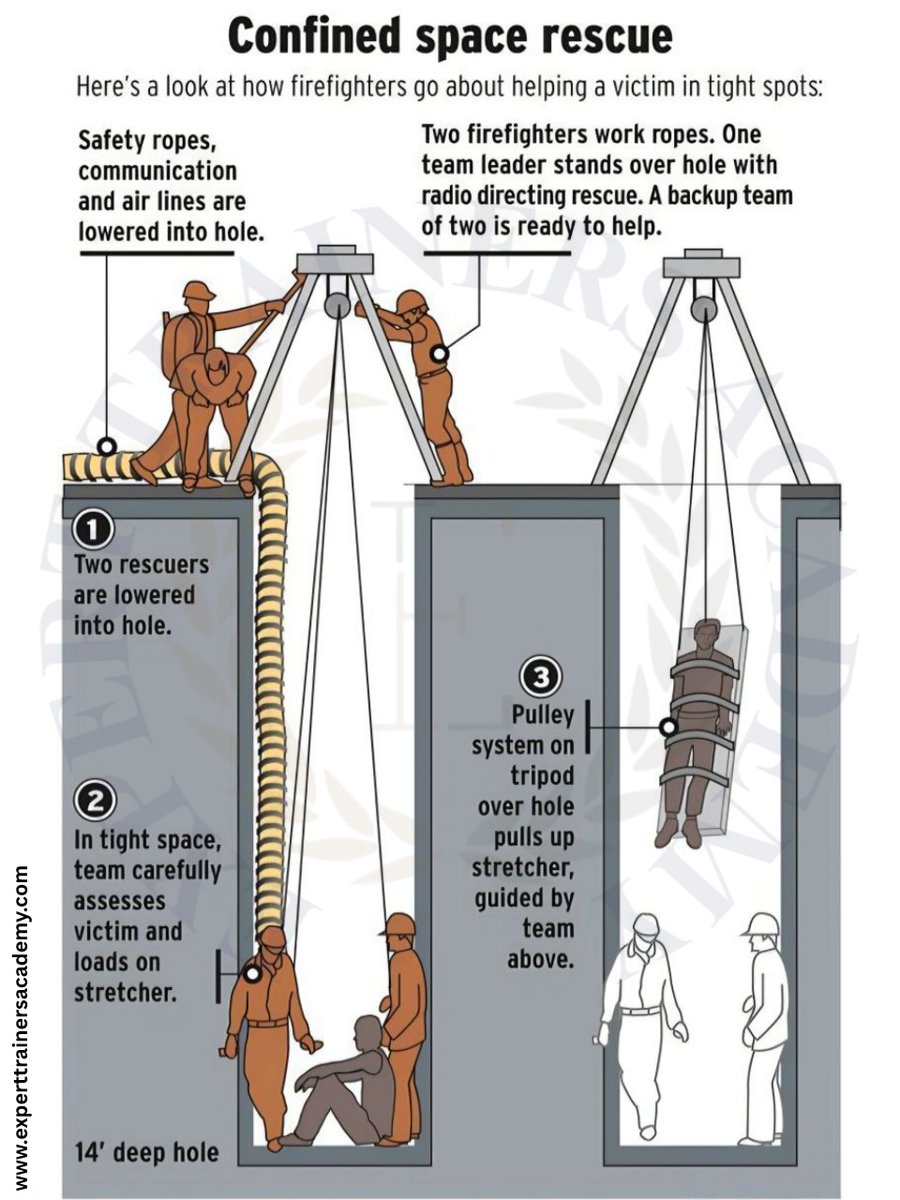 Confined space rescue

Here's a look at how firefighters go about helping a victim in tight spots:

Safety ropes, communication and air lines are lowered into hole.

Two firefighters work ropes. One team leader stands over hole with radio directing rescue. A backup team of two is ready to help.

1
Two rescuers are lowered into hole.

2
In tight space, team carefully assesses victim and loads on stretcher.

3
Pulley system on tripod over hole pulls up stretcher, guided by team above.

14' deep hole

www.experttrainersacademy.com