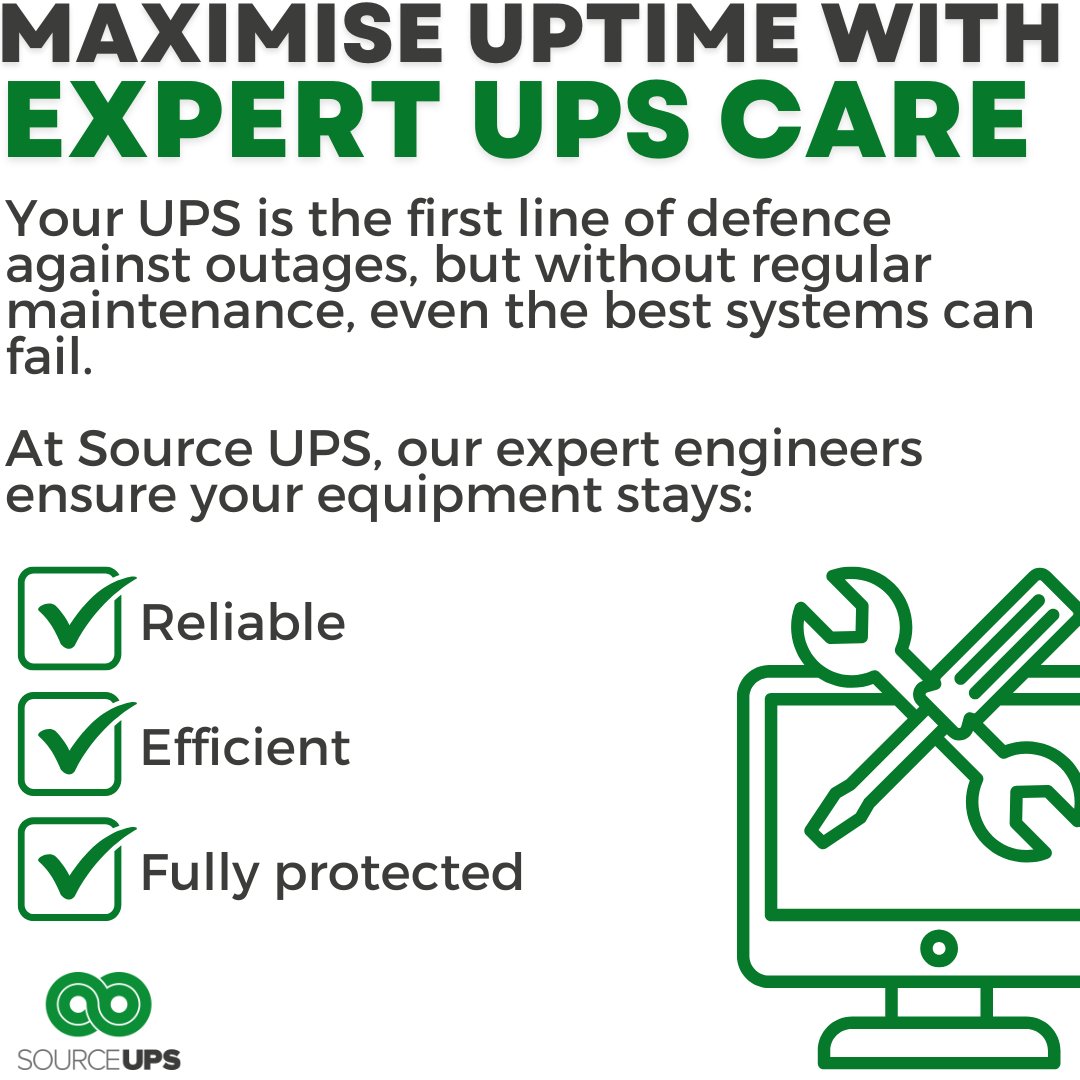 MAXIMISE UPTIME WITH EXPERT UPS CARE

Your UPS is the first line of defence against outages, but without regular maintenance, even the best systems can fail.

At Source UPS, our expert engineers ensure your equipment stays:

Reliable

Efficient

Fully protected

SOURCEUPS